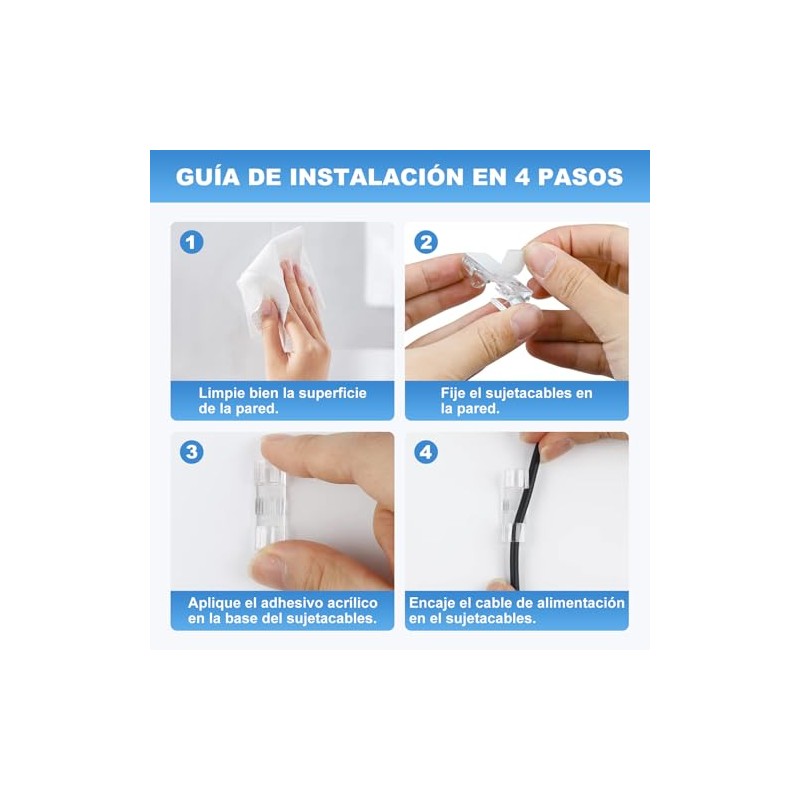 GUÍA DE INSTALACIÓN EN 4 PASOS

1
Limpie bien la superficie de la pared.

2
Fije el sujetacables en la pared.

3
Aplique el adhesivo acrílico en la base del sujetacables.

4
Encaje el cable de alimentación en el sujetacables.