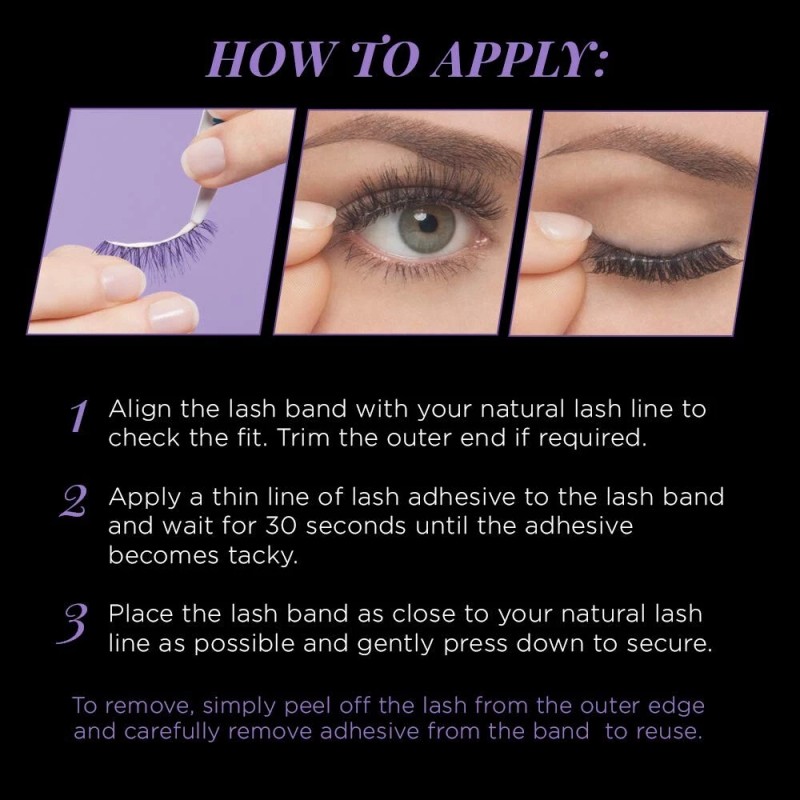 HOW TO APPLY:

1 Align the lash band with your natural lash line to check the fit. Trim the outer end if required.

2 Apply a thin line of lash adhesive to the lash band and wait for 30 seconds until the adhesive becomes tacky.

3 Place the lash band as close to your natural lash line as possible and gently press down to secure.

To remove, simply peel off the lash from the outer edge and carefully remove adhesive from the band to reuse.