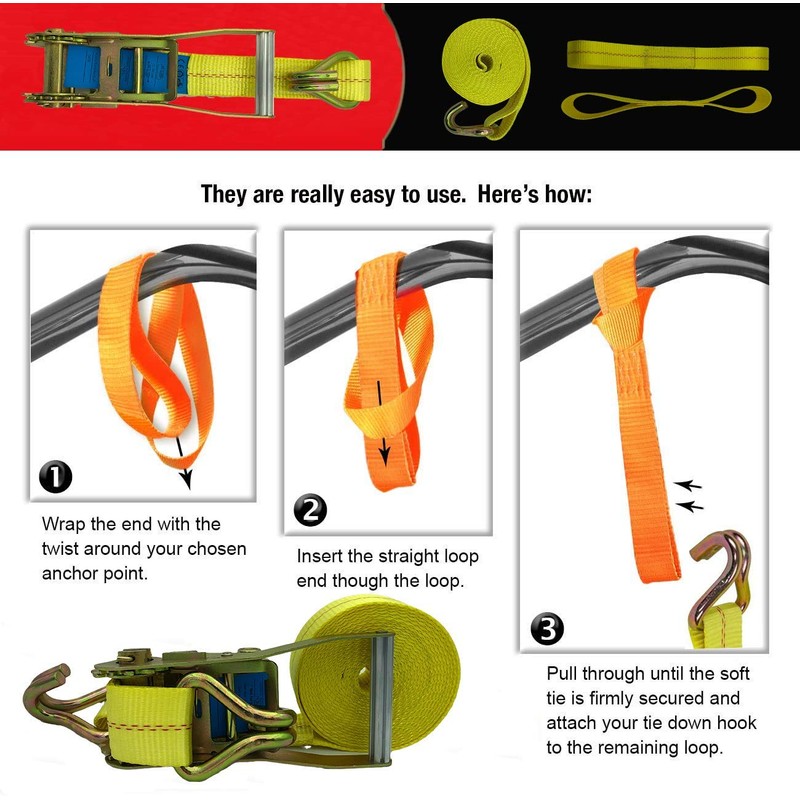 They are really easy to use. Here's how:

1

Wrap the end with the twist around your chosen anchor point.

2

Insert the straight loop end though the loop.

3

Pull through until the soft tie is firmly secured and attach your tie down hook to the remaining loop.