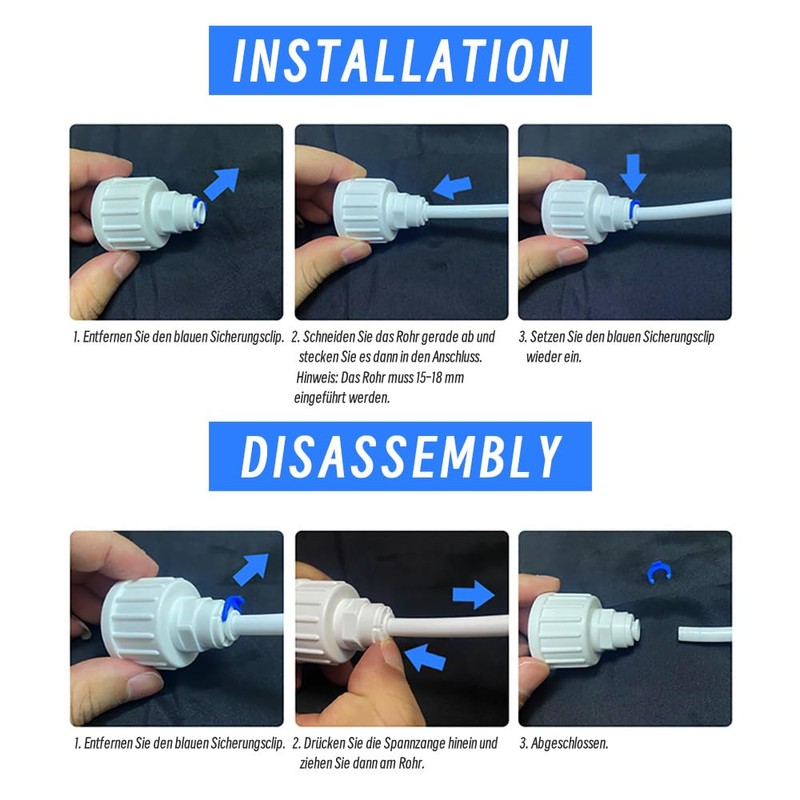 INSTALLATION

1. Entfernen Sie den blauen Sicherungsclip.

2. Schneiden Sie das Rohr gerade ab und stecken Sie es dann in den Anschluss. Hinweis: Das Rohr muss 15-18 mm eingeführt werden.

3. Setzen Sie den blauen Sicherungsclip wieder ein.

DISASSEMBLY

1. Entfernen Sie den blauen Sicherungsclip.

2. Drücken Sie die Spannzange hinein und ziehen Sie dann am Rohr.

3. Abgeschlossen.