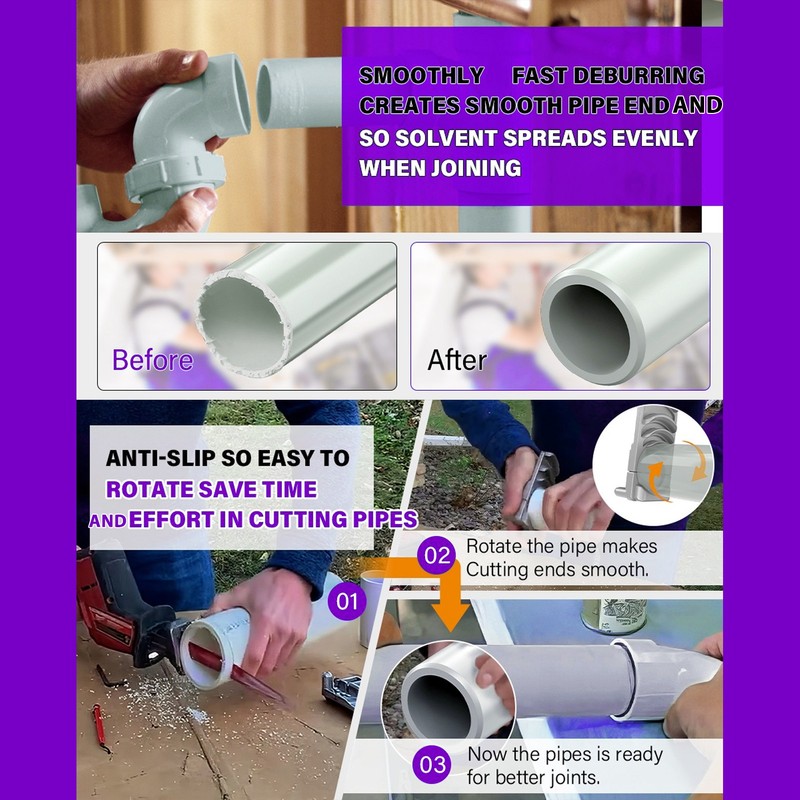 SMOOTHLY FAST DEBURRING CREATES SMOOTH PIPE END AND SO SOLVENT SPREADS EVENLY WHEN JOINING

Before

After

ANTI-SLIP SO EASY TO ROTATE SAVE TIME AND EFFORT IN CUTTING PIPES

01

02 Rotate the pipe makes Cutting ends smooth.

03 Now the pipes is ready for better joints.