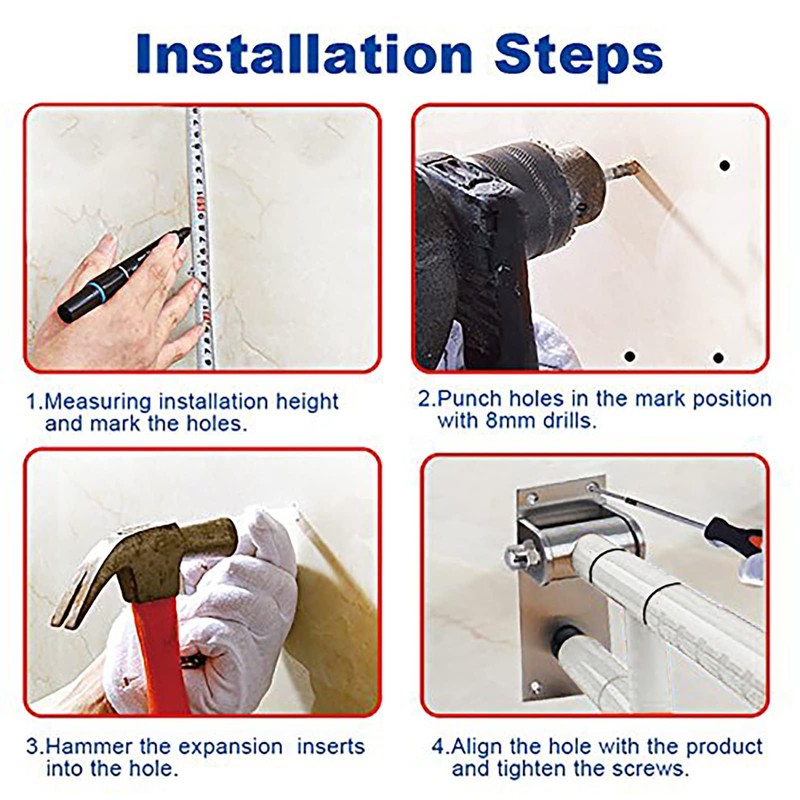 Installation Steps

1.Measuring installation height and mark the holes.

2.Punch holes in the mark position with 8mm drills.

3.Hammer the expansion inserts into the hole.

4.Align the hole with the product and tighten the screws.