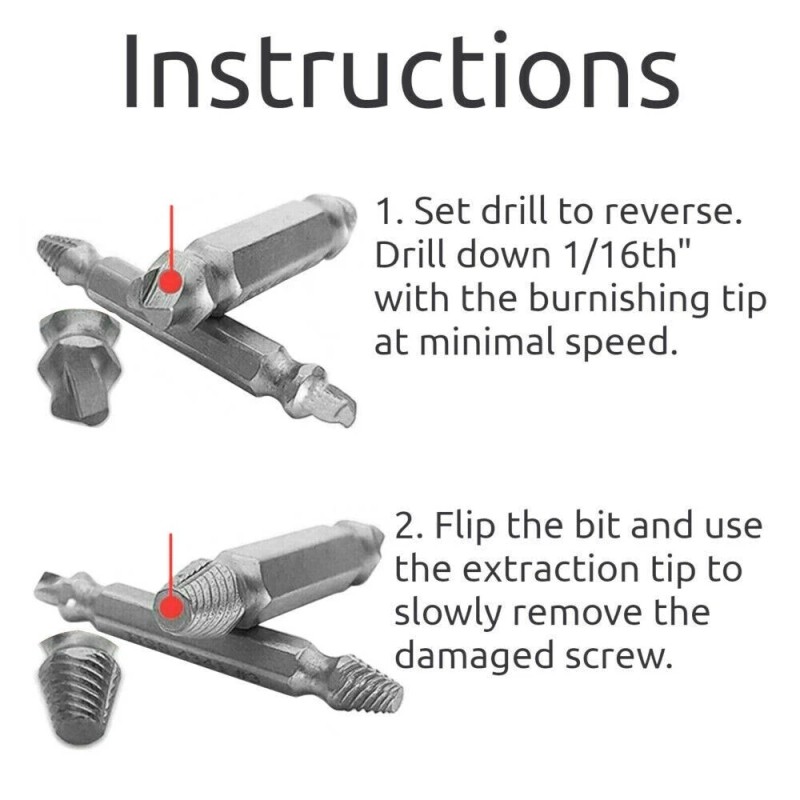 Instructions

1. Set drill to reverse. Drill down 1/16th" with the burnishing tip at minimal speed.

2. Flip the bit and use the extraction tip to slowly remove the damaged screw.