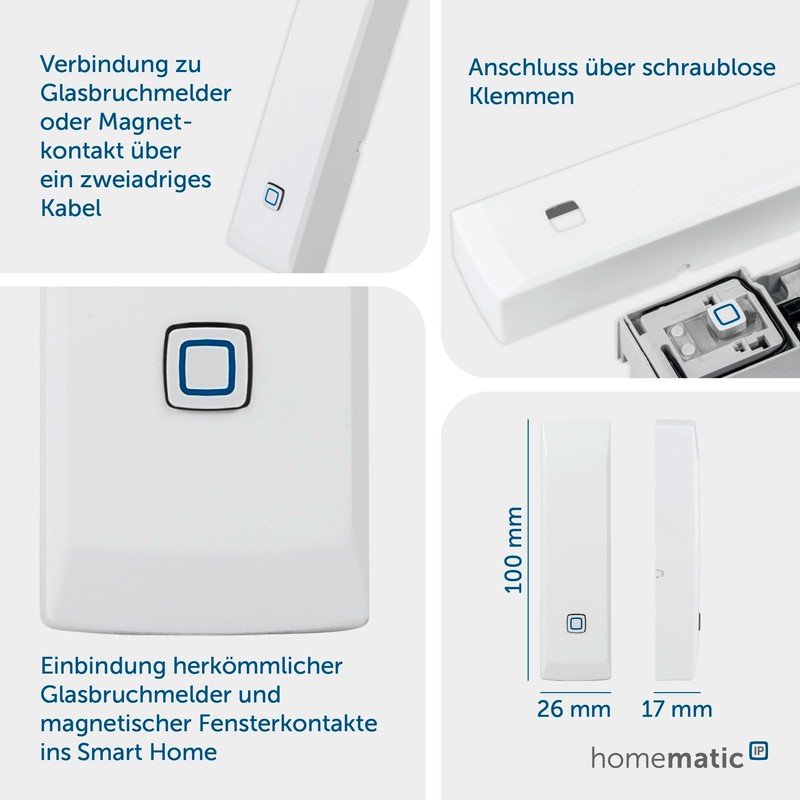 Verbindung zu Glasbruchmelder oder Magnetkontakt über ein zweiadriges Kabel

Anschluss über schraublose Klemmen

Einbindung herkömmlicher Glasbruchmelder und magnetischer Fensterkontakte ins Smart Home

100 mm

26 mm

17 mm

homematic IP