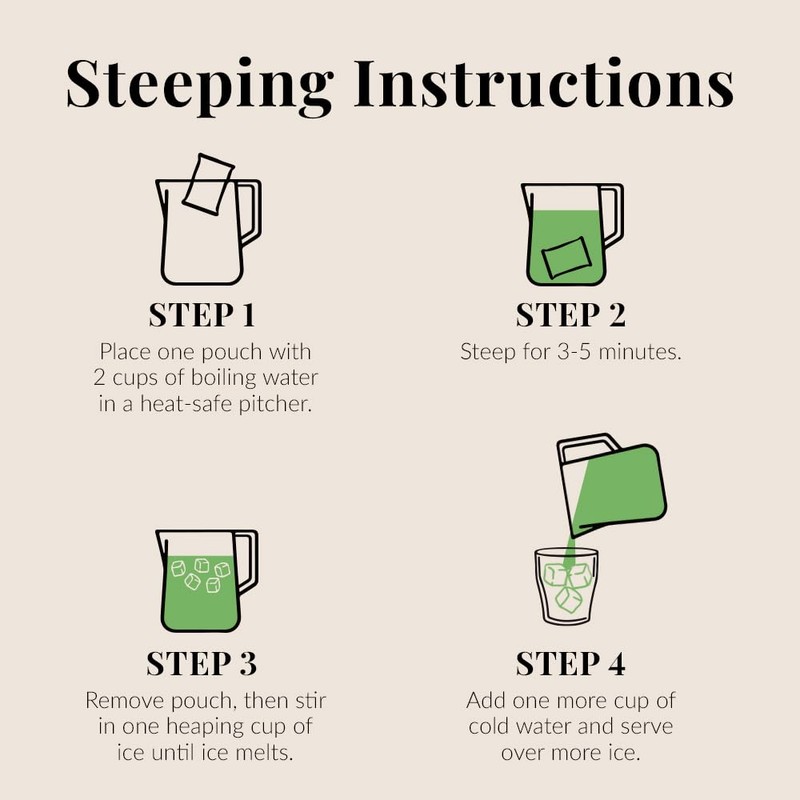 Steeping Instructions

STEP 1
Place one pouch with 2 cups of boiling water in a heat-safe pitcher.

STEP 2
Steep for 3-5 minutes.

STEP 3
Remove pouch, then stir in one heaping cup of ice until ice melts.

STEP 4
Add one more cup of cold water and serve over more ice.