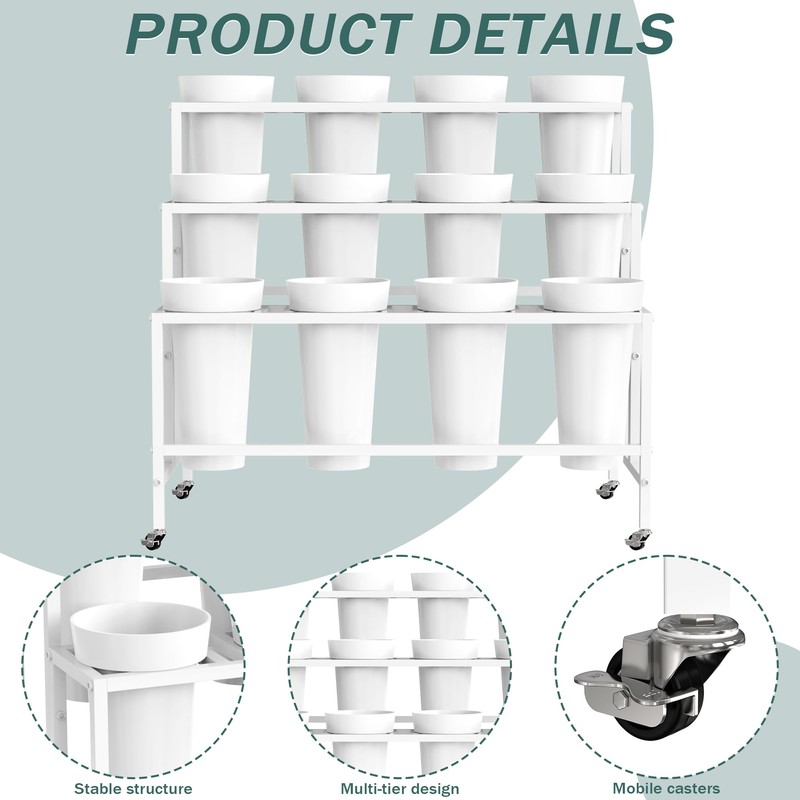 PRODUCT DETAILS

Stable structure

Multi-tier design

Mobile casters