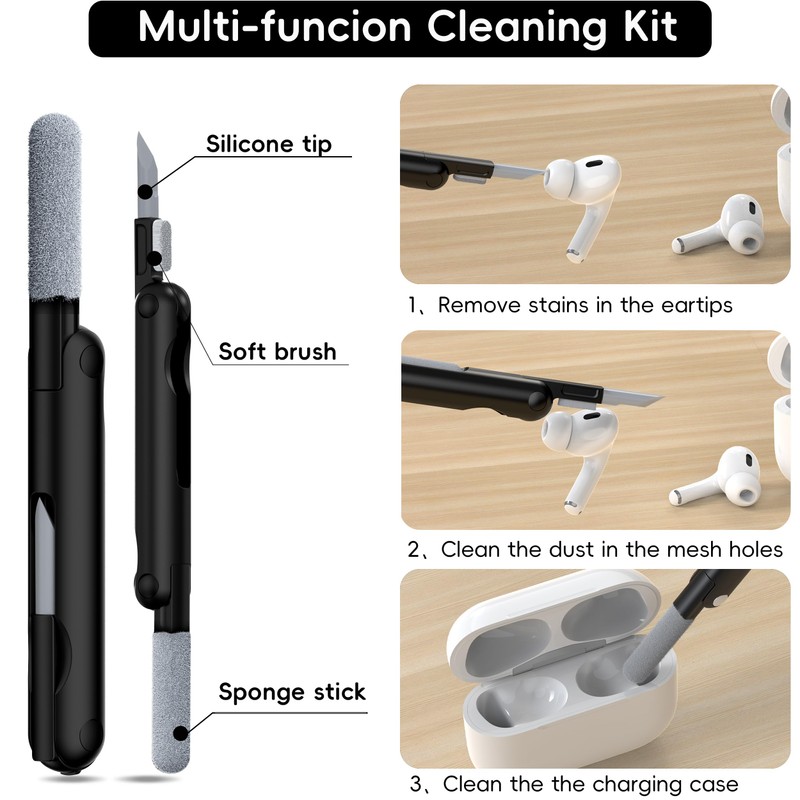 Multi-funcion Cleaning Kit

Silicone tip

Soft brush

Sponge stick

1、Remove stains in the eartips

2、Clean the dust in the mesh holes

3、Clean the the charging case