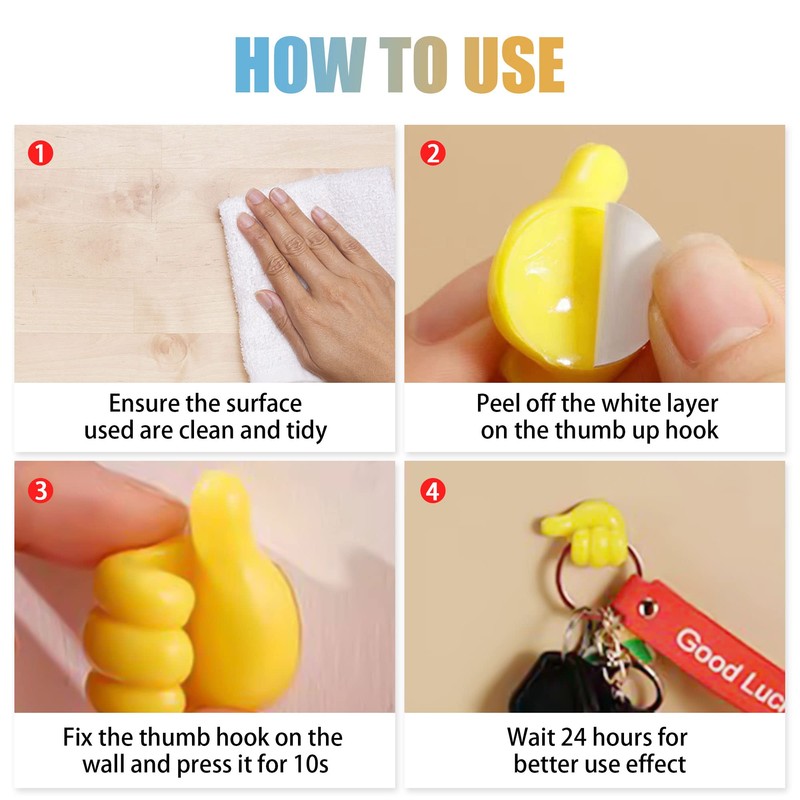 HOW TO USE

1

Ensure the surface used are clean and tidy

2

Peel off the white layer on the thumb up hook

3

Fix the thumb hook on the wall and press it for 10s

4

Good Luc

Wait 24 hours for better use effect