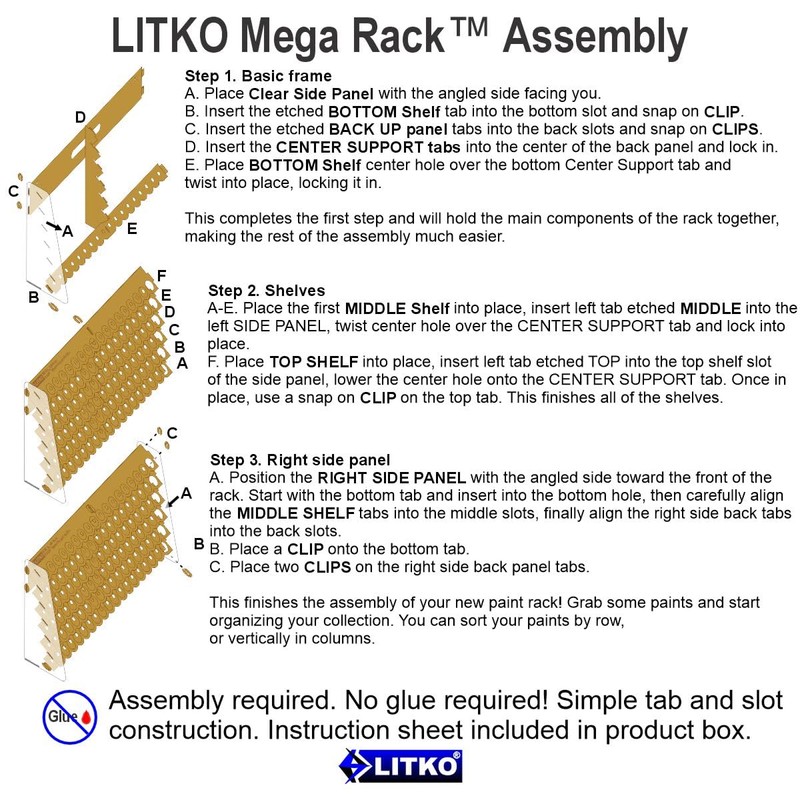 LITKO Mega Rack™ Assembly

D
C
A
E
B

Step 1. Basic frame
A. Place Clear Side Panel with the angled side facing you.
B. Insert the etched BOTTOM Shelf tab into the bottom slot and snap on CLIP.
C. Insert the etched BACK UP panel tabs into the back slots and snap on CLIPS.
D. Insert the CENTER SUPPORT tabs into the center of the back panel and lock in.
E. Place BOTTOM Shelf center hole over the bottom Center Support tab and twist into place, locking it in.

This completes the first step and will hold the main components of the rack together, making the rest of the assembly much easier.

F
E
D
C
B
A

Step 2. Shelves
A-E. Place the first MIDDLE Shelf into place, insert left tab etched MIDDLE into the left SIDE PANEL, twist center hole over the CENTER SUPPORT tab and lock into place.
F. Place TOP SHELF into place, insert left tab etched TOP into the top shelf slot of the side panel, lower the center hole onto the CENTER SUPPORT tab. Once in place, use a snap on CLIP on the top tab. This finishes all of the shelves.

C
A
B

Step 3. Right side panel
A. Position the RIGHT SIDE PANEL with the angled side toward the front of the rack. Start with the bottom tab and insert into the bottom hole, then carefully align the MIDDLE SHELF tabs into the middle slots, finally align the right side back tabs into the back slots.
B. Place a CLIP onto the bottom tab.
C. Place two CLIPS on the right side back panel tabs.

This finishes the assembly of your new paint rack! Grab some paints and start organizing your collection. You can sort your paints by row, or vertically in columns.

Glue

Assembly required. No glue required! Simple tab and slot construction. Instruction sheet included in product box.

LITKO®