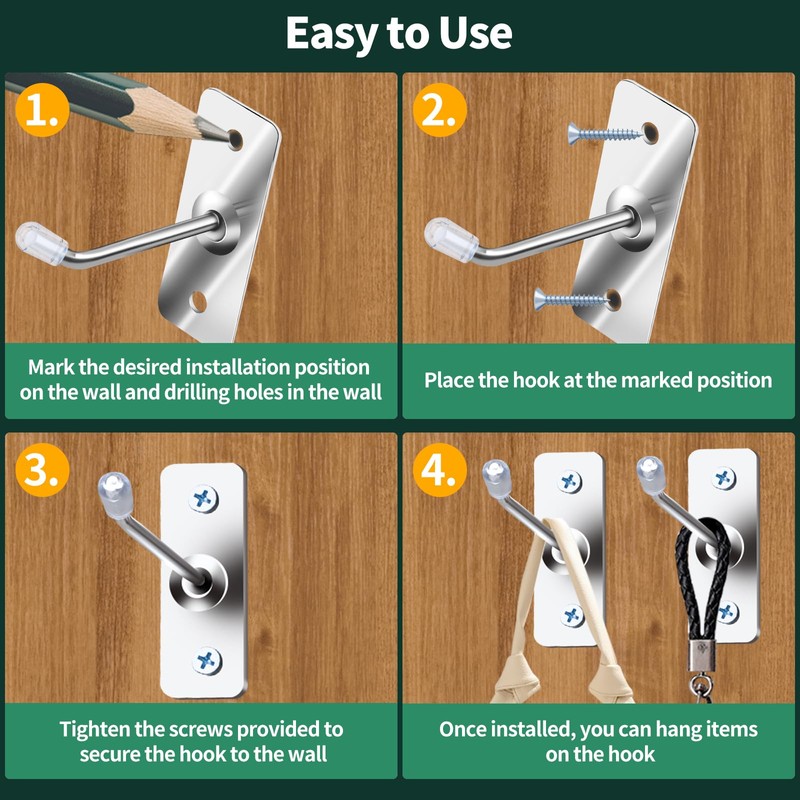 Easy to Use

1.

Mark the desired installation position on the wall and drilling holes in the wall

2.

Place the hook at the marked position

3.

Tighten the screws provided to secure the hook to the wall

4.

Once installed, you can hang items on the hook