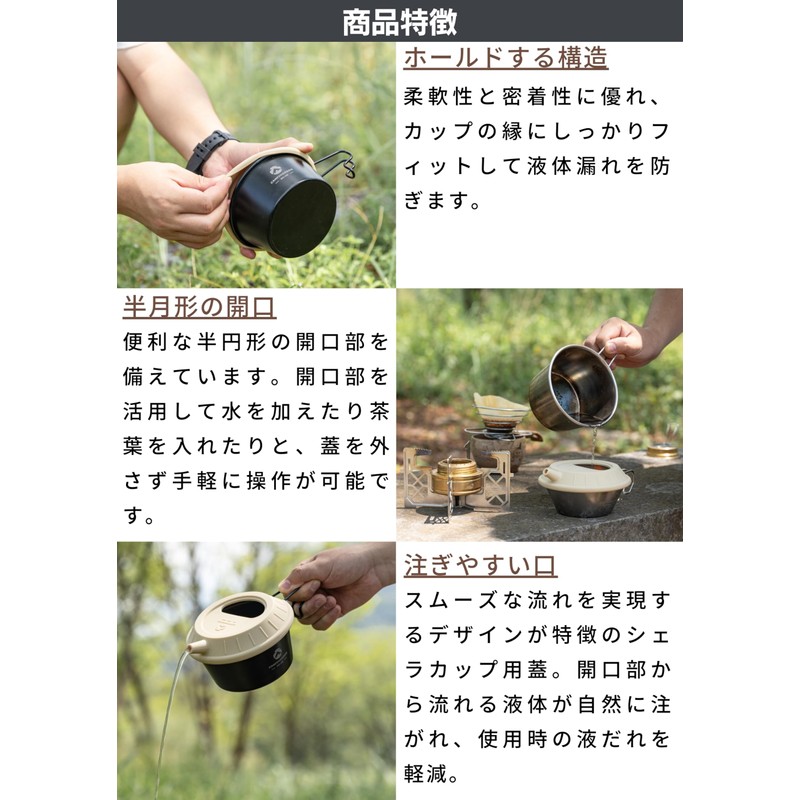 商品特徴

ホールドする構造

柔軟性と密着性に優れ、カップの縁にしっかりフィットして液体漏れを防ぎます。

半月形の開口

便利な半円形の開口部を備えています。開口部を活用して水を加えたり茶葉を入れたりと、蓋を外さず手軽に操作が可能です。

注ぎやすい口

スムーズな流れを実現するデザインが特徴のシェラカップ用蓋。開口部から流れる液体が自然に注がれ、使用時の液だれを軽減。