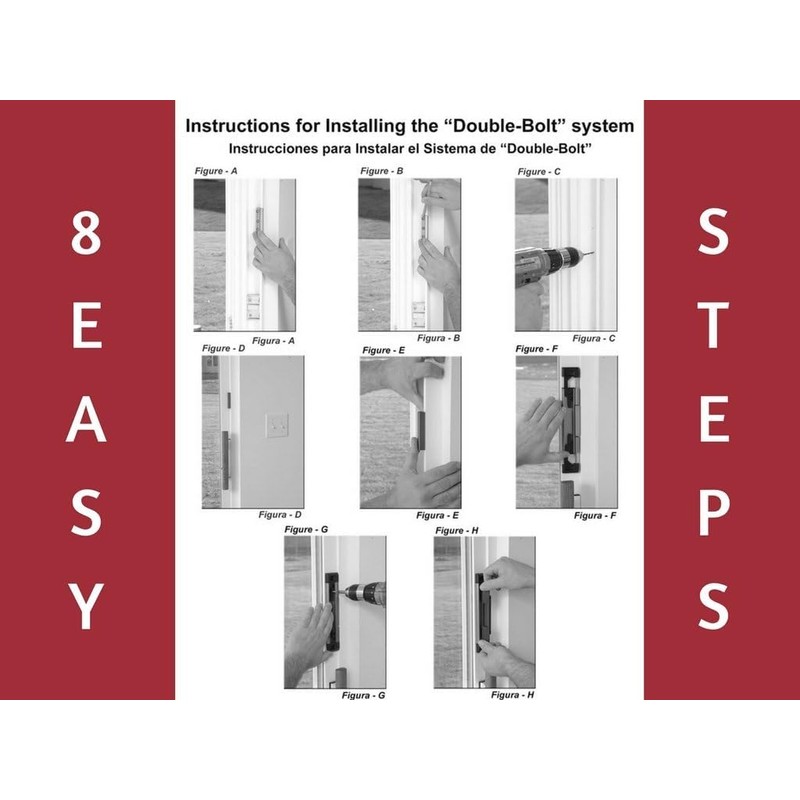 8 EASY

Instructions for Installing the “Double-Bolt” system
Instrucciones para Instalar el Sistema de “Double-Bolt”

Figure - A
Figura - A

Figure - B
Figura - B

Figure - C
Figura - C

Figure - D
Figura - D

Figure - E
Figura - E

Figure - F
Figura - F

Figure - G
Figura - G

Figure - H
Figura - H

STEPS