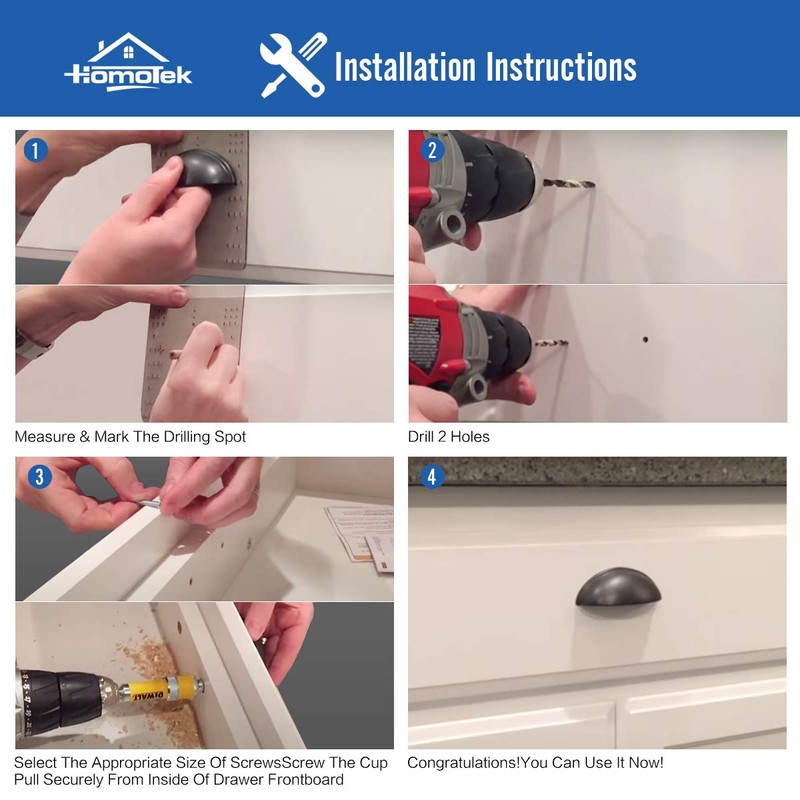 HomoTek

Installation Instructions

1

Measure & Mark The Drilling Spot

2

Drill 2 Holes

3

DEWALT

Select The Appropriate Size Of ScrewsScrew The Cup Pull Securely From Inside Of Drawer Frontboard

4

Congratulations!You Can Use It Now!