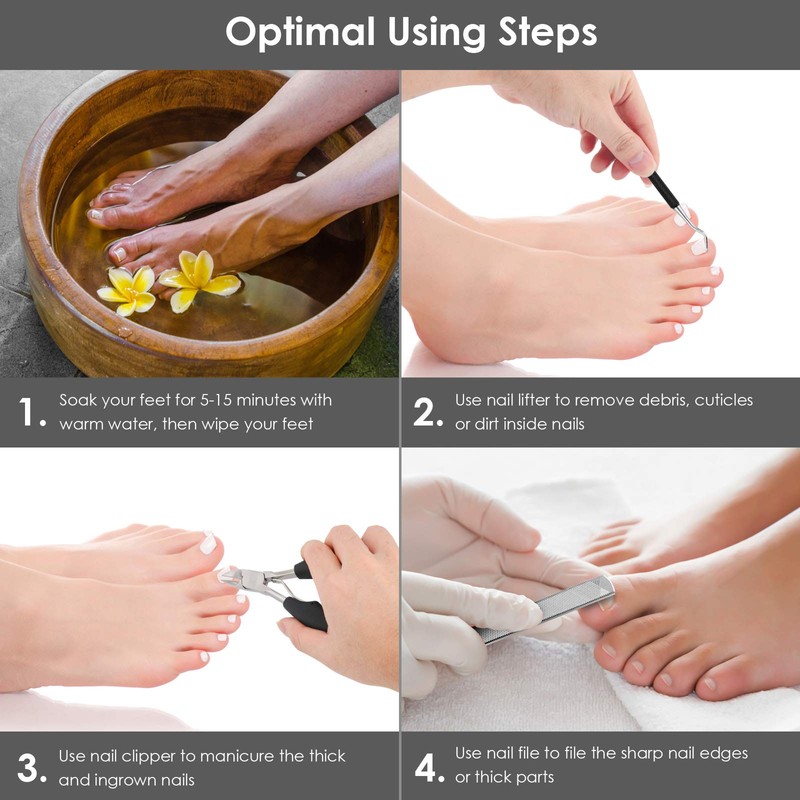 Optimal Using Steps

1. Soak your feet for 5-15 minutes with warm water, then wipe your feet

2. Use nail lifter to remove debris, cuticles or dirt inside nails

3. Use nail clipper to manicure the thick and ingrown nails

4. Use nail file to file the sharp nail edges or thick parts