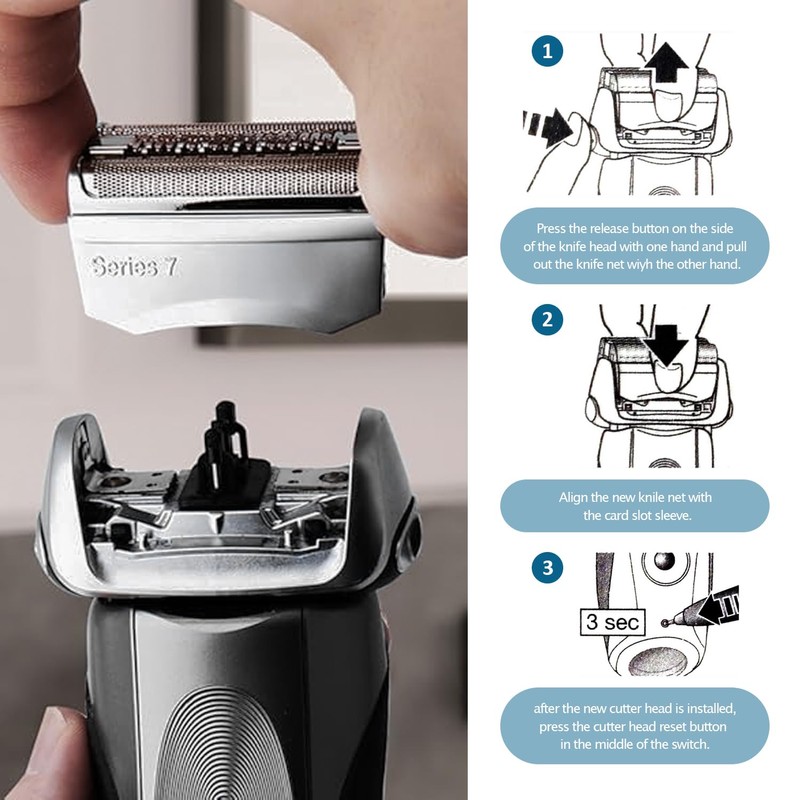 Series 7

1

Press the release button on the side of the knife head with one hand and pull out the knife net wiyh the other hand.

2

Align the new knile net with the card slot sleeve.

3

3 sec

after the new cutter head is installed, press the cutter head reset button in the middle of the switch.