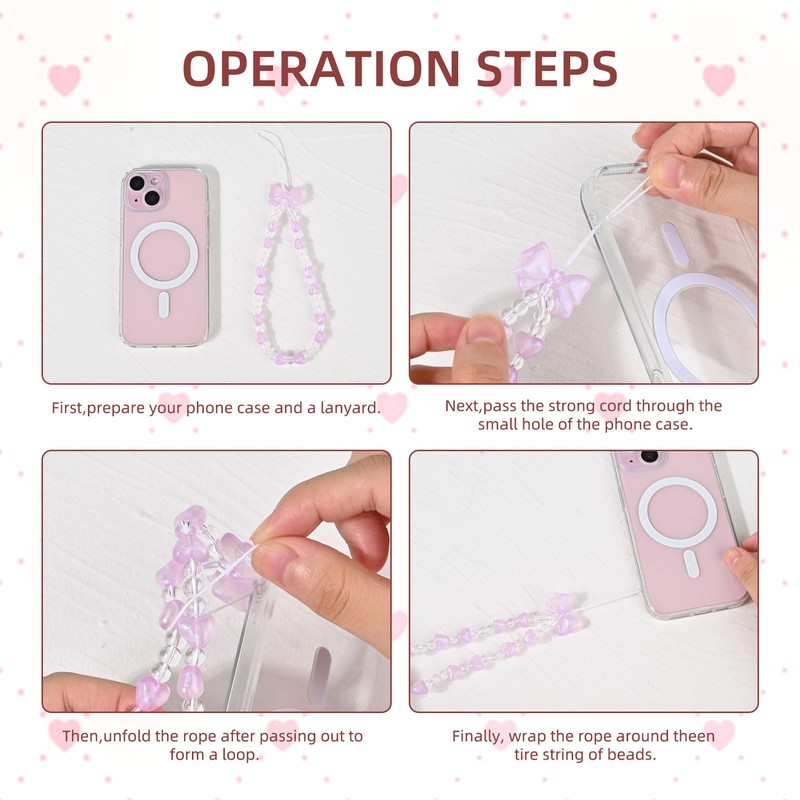 OPERATION STEPS

First,prepare your phone case and a lanyard.

Next,pass the strong cord through the small hole of the phone case.

Then,unfold the rope after passing out to form a loop.

Finally, wrap the rope around theen tire string of beads.