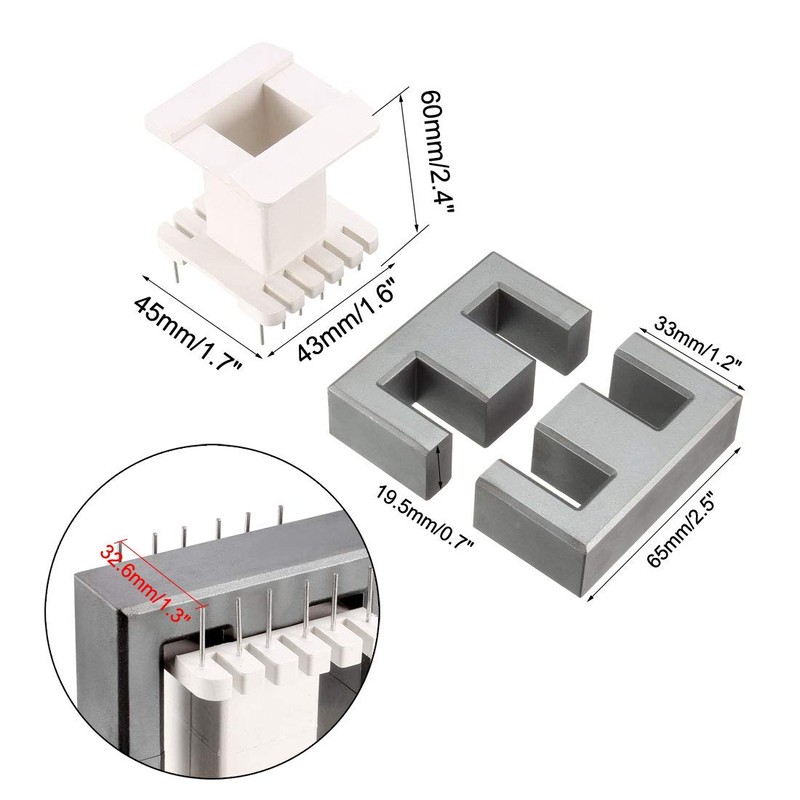 60mm/2.4"
45mm/1.7"
43mm/1.6"
33mm/1.2"
19.5mm/0.7"
65mm/2.5"
32.6mm/1.3"