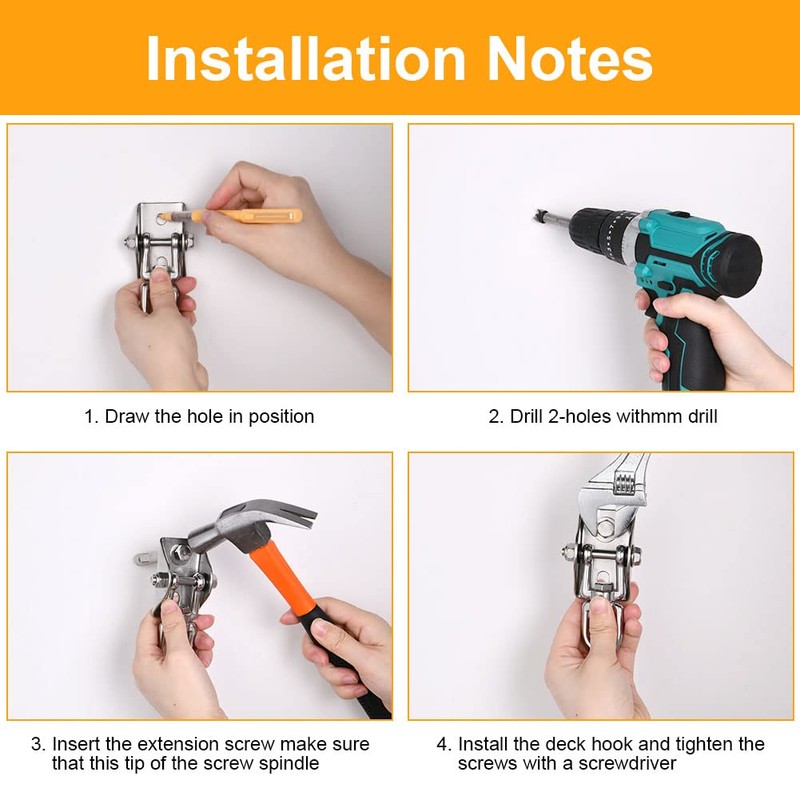 Installation Notes

1. Draw the hole in position

2. Drill 2-holes withmm drill

3. Insert the extension screw make sure that this tip of the screw spindle

4. Install the deck hook and tighten the screws with a screwdriver