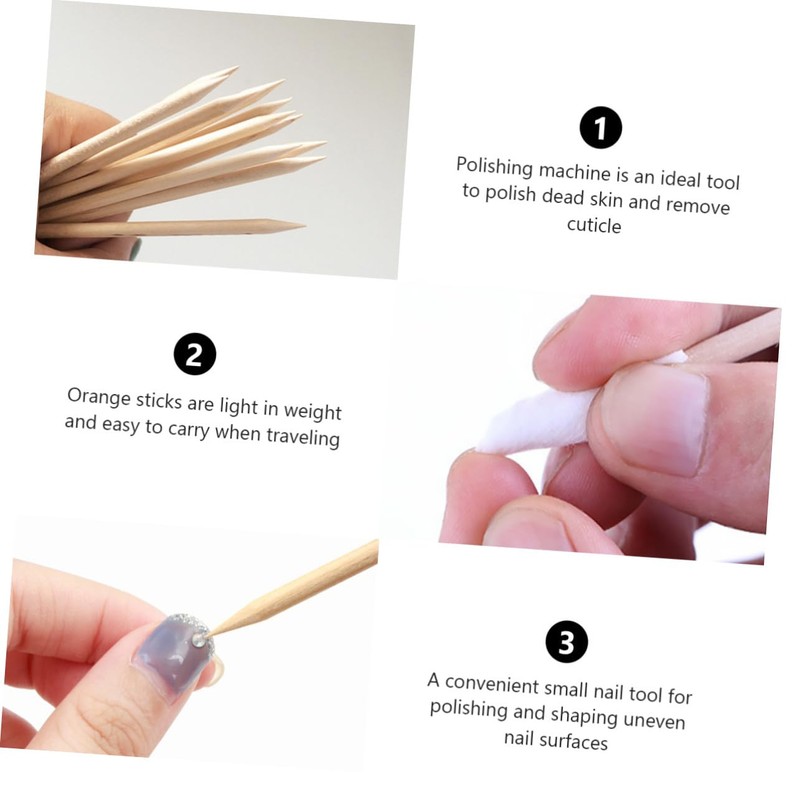 1

Polishing machine is an ideal tool to polish dead skin and remove cuticle

2

Orange sticks are light in weight and easy to carry when traveling

3

A convenient small nail tool for polishing and shaping uneven nail surfaces