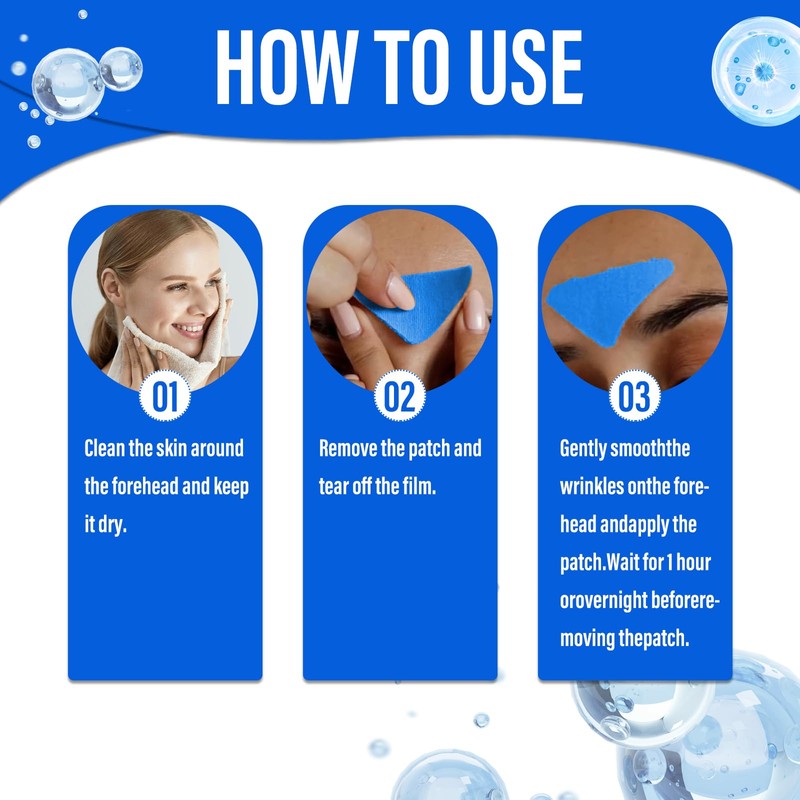 HOW TO USE

01
Clean the skin around the forehead and keep it dry.

02
Remove the patch and tear off the film.

03
Gently smooththe wrinkles onthe forehead andapply the patch.Wait for 1 hour orovernight beforeremoving thepatch.