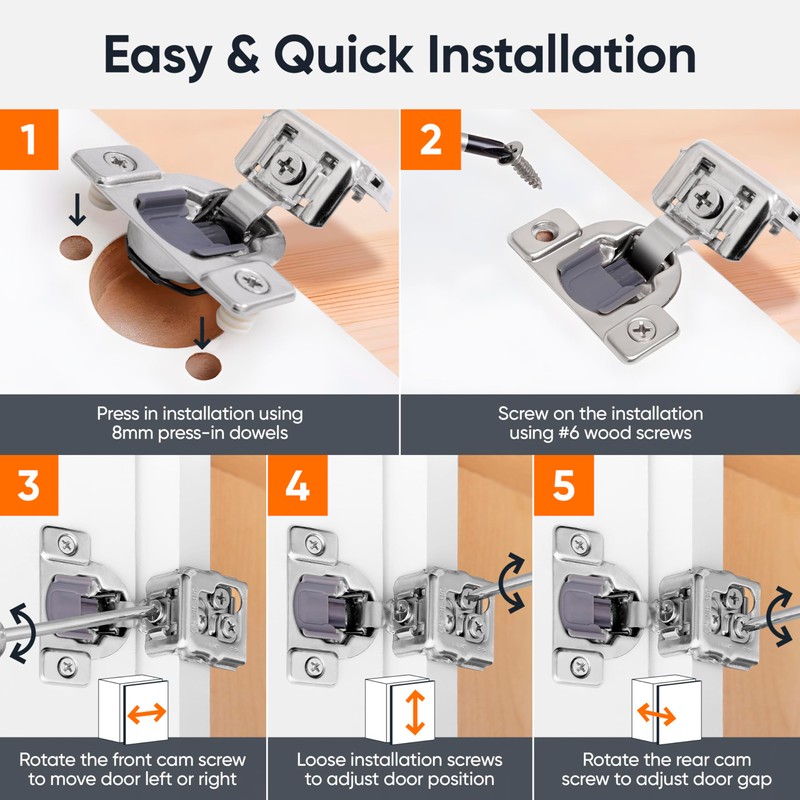 Easy & Quick Installation

1

Press in installation using 8mm press-in dowels

2

Screw on the installation using #6 wood screws

3

Rotate the front cam screw to move door left or right

4

Loose installation screws to adjust door position

5

Rotate the rear cam screw to adjust door gap