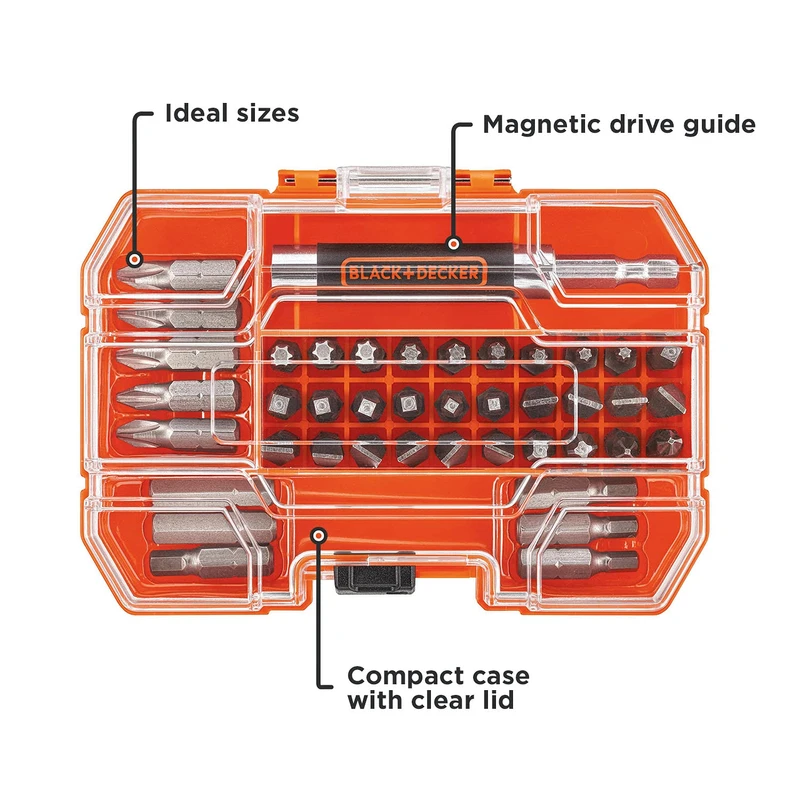 Ideal sizes

Magnetic drive guide

BLACK+DECKER

Compact case with clear lid