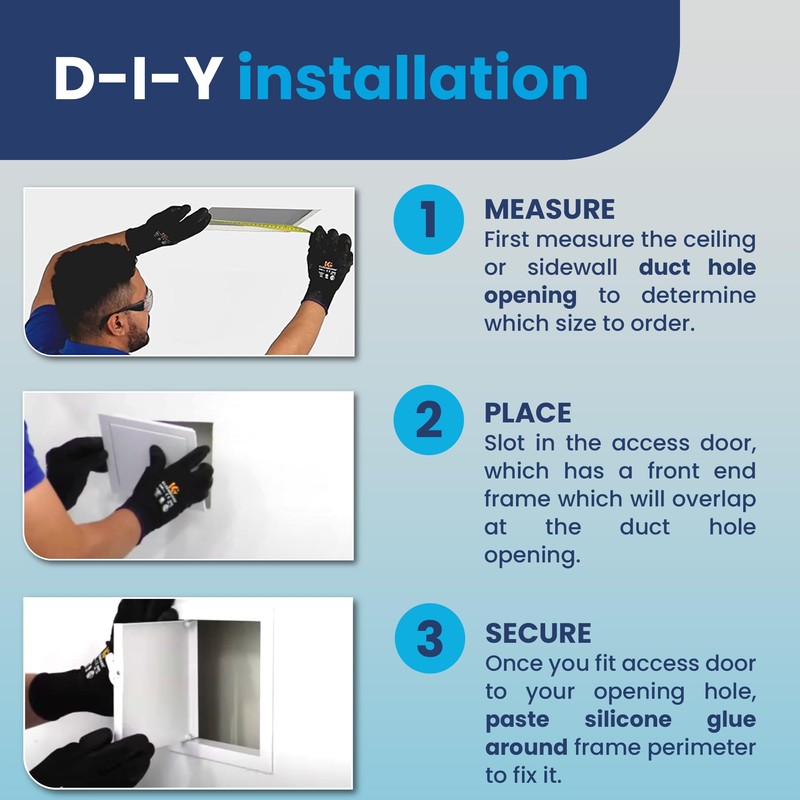 D-I-Y installation

1

MEASURE
First measure the ceiling or sidewall duct hole opening to determine which size to order.

2

PLACE
Slot in the access door, which has a front end frame which will overlap at the duct hole opening.

3

SECURE
Once you fit access door to your opening hole, paste silicone glue around frame perimeter to fix it.