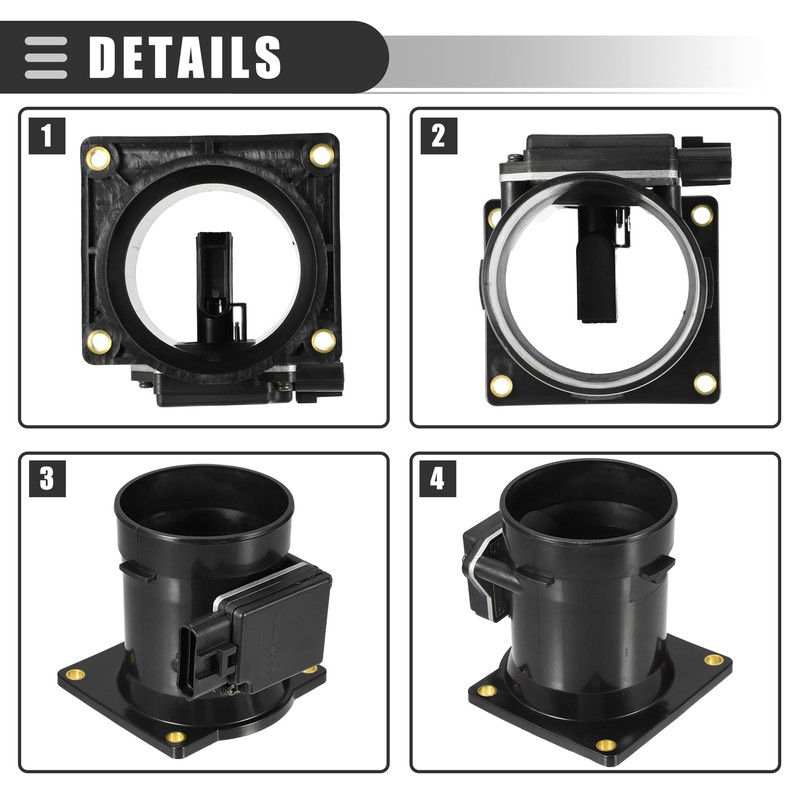 DETAILS

1

2

3

4