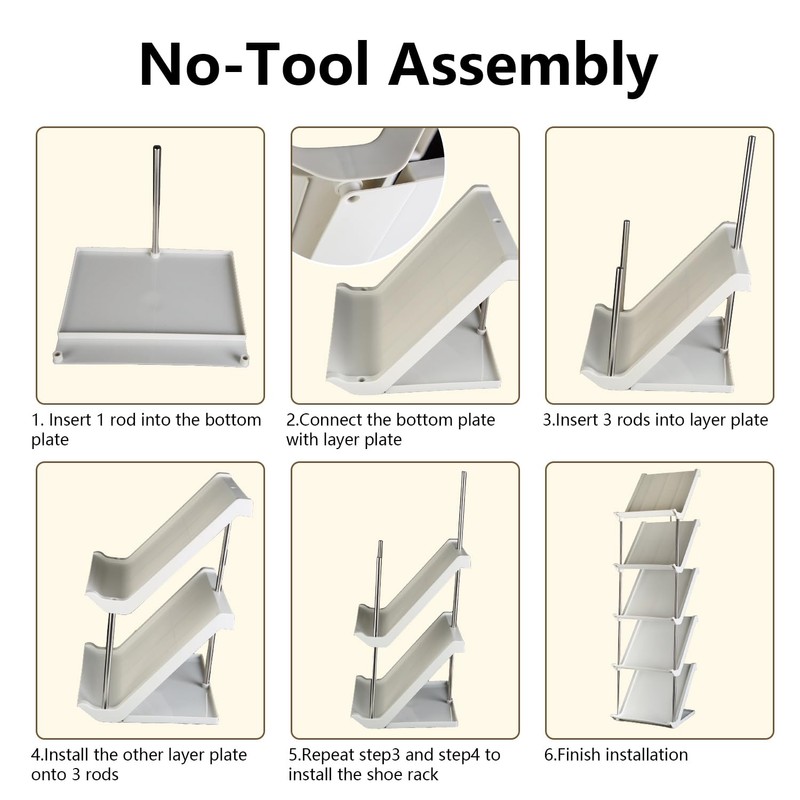 No-Tool Assembly

1. Insert 1 rod into the bottom plate

2.Connect the bottom plate with layer plate

3.Insert 3 rods into layer plate

4.Install the other layer plate onto 3 rods

5.Repeat step3 and step4 to install the shoe rack

6.Finish installation