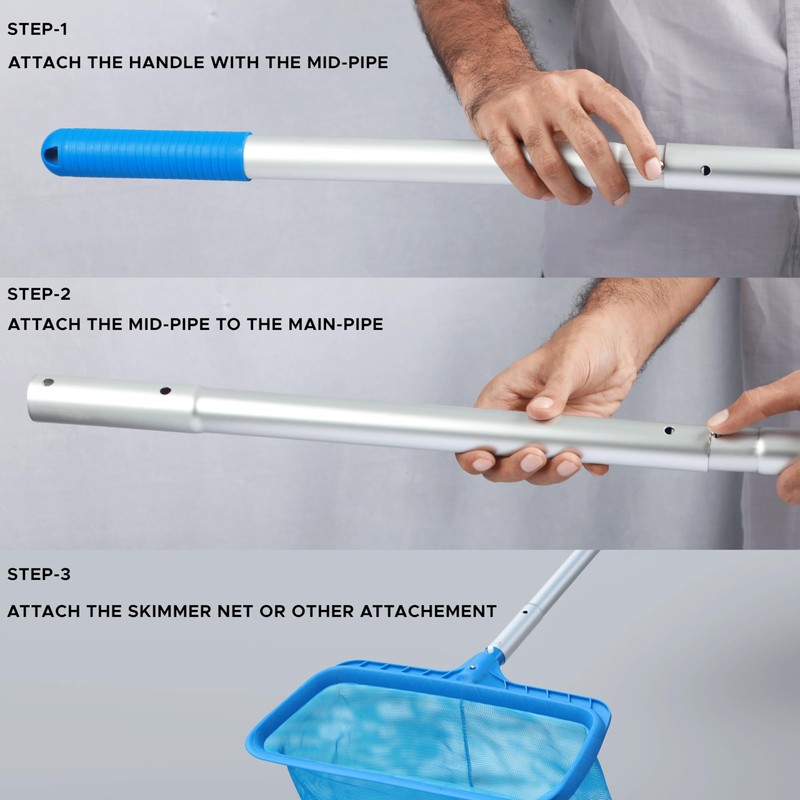 STEP-1

ATTACH THE HANDLE WITH THE MID-PIPE

STEP-2

ATTACH THE MID-PIPE TO THE MAIN-PIPE

STEP-3

ATTACH THE SKIMMER NET OR OTHER ATTACHEMENT