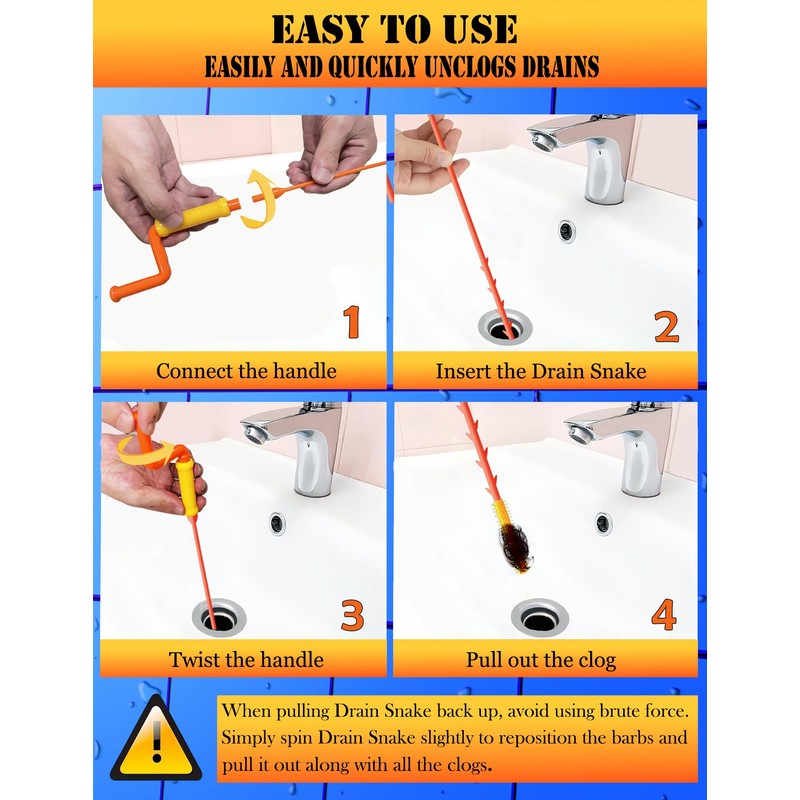 EASY TO USE
EASILY AND QUICKLY UNCLOGS DRAINS

1
Connect the handle

2
Insert the Drain Snake

3
Twist the handle

4
Pull out the clog

!
When pulling Drain Snake back up, avoid using brute force. Simply spin Drain Snake slightly to reposition the barbs and pull it out along with all the clogs.