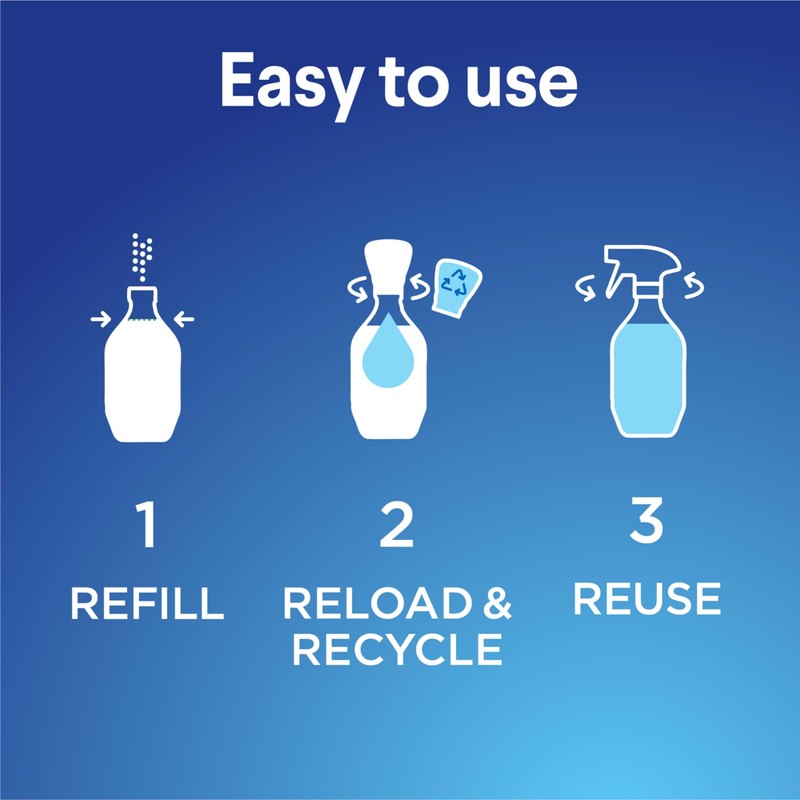 Easy to use

1
REFILL

2
RELOAD & RECYCLE

3
REUSE