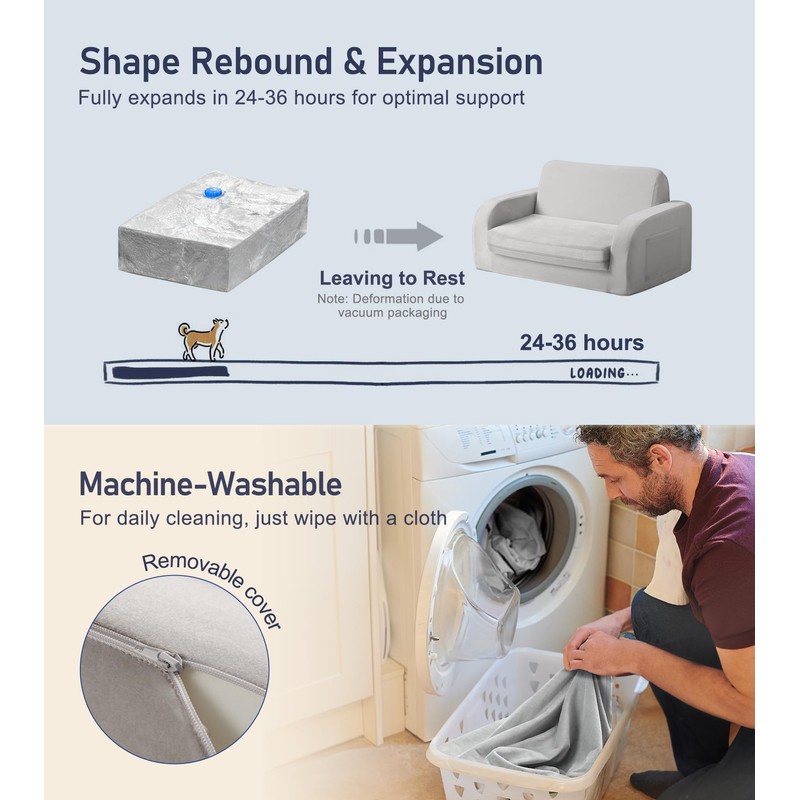 Shape Rebound & Expansion
Fully expands in 24-36 hours for optimal support

Leaving to Rest
Note: Deformation due to vacuum packaging

24-36 hours
LOADING...

Machine-Washable
For daily cleaning, just wipe with a cloth

Removable cover