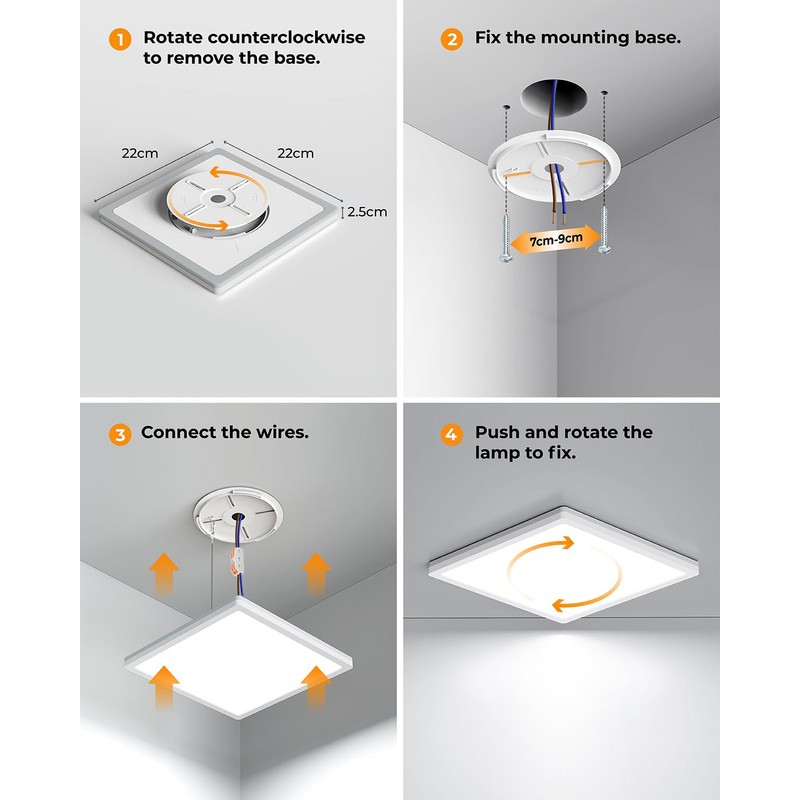 1 Rotate counterclockwise to remove the base.

22cm

22cm

2.5cm

2 Fix the mounting base.

7cm-9cm

3 Connect the wires.

4 Push and rotate the lamp to fix.