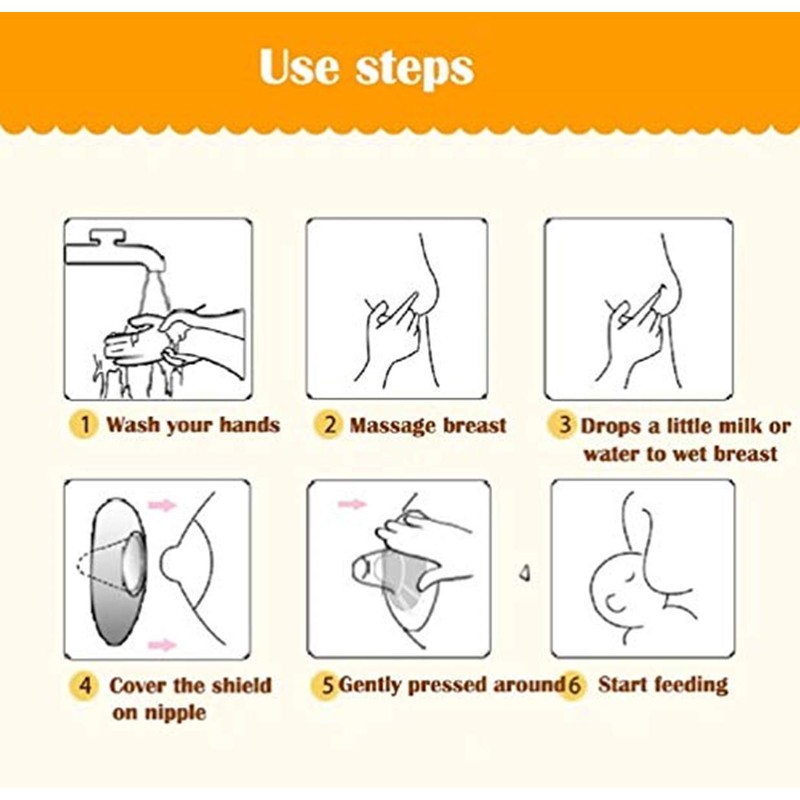 Use steps

1 Wash your hands

2 Massage breast

3 Drops a little milk or water to wet breast

4 Cover the shield on nipple

5 Gently pressed around

6 Start feeding