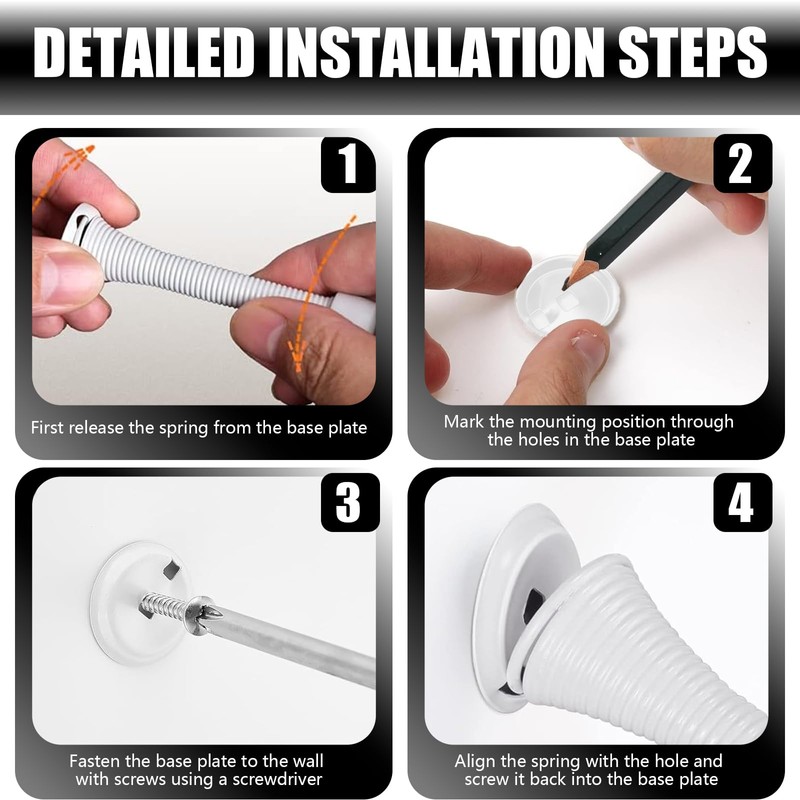 DETAILED INSTALLATION STEPS

1

First release the spring from the base plate

2

Mark the mounting position through the holes in the base plate

3

Fasten the base plate to the wall with screws using a screwdriver

4

Align the spring with the hole and screw it back into the base plate