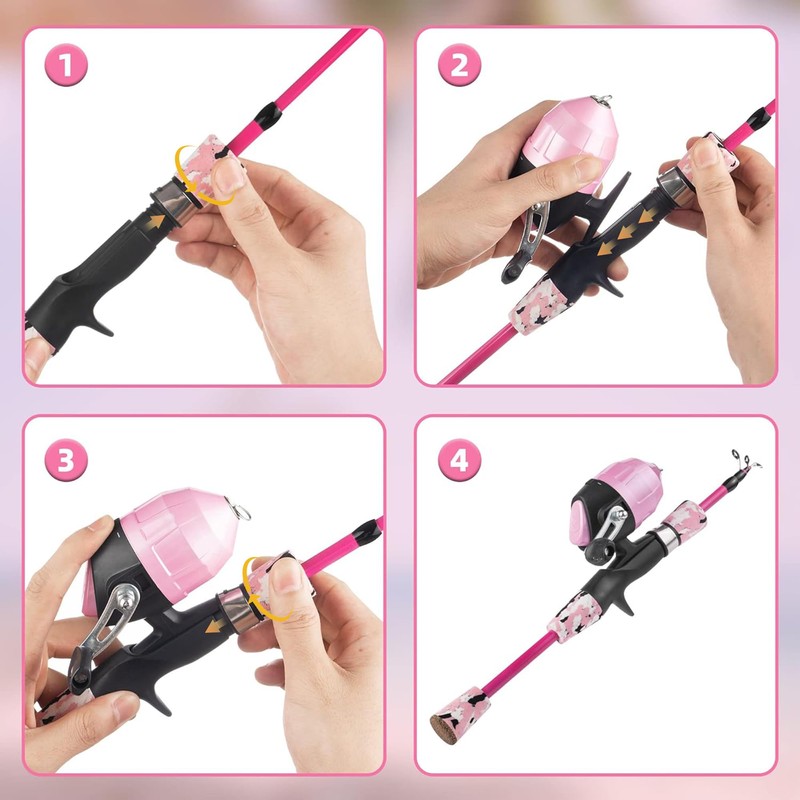 1

2

3

4