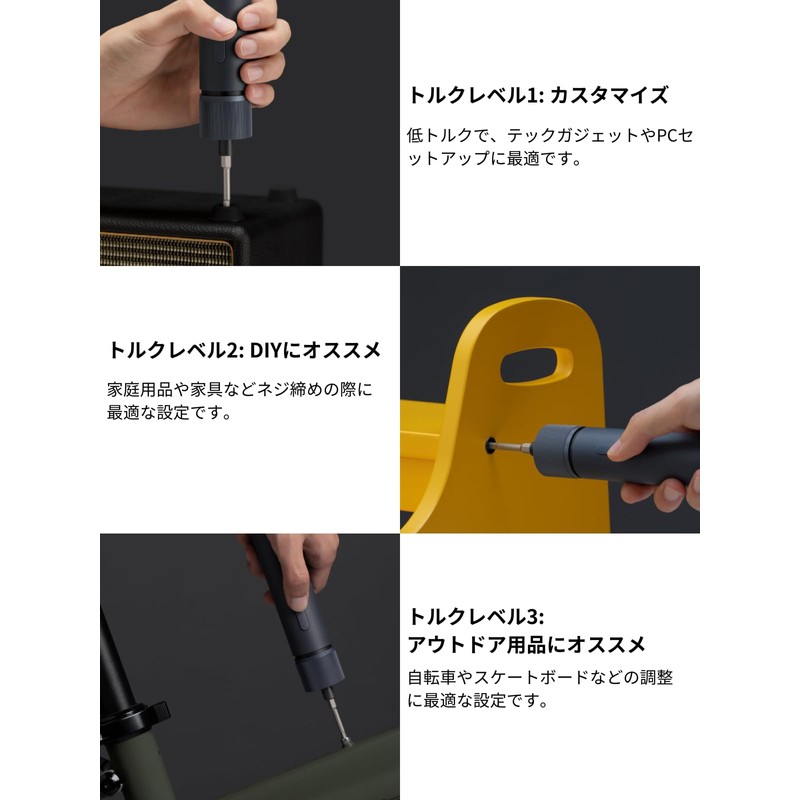 トルクレベル1: カスタマイズ

低トルクで、テックガジェットやPCセットアップに最適です。

トルクレベル2: DIYにオススメ

家庭用品や家具などネジ締めの際に最適な設定です。

トルクレベル3:
アウトドア用品にオススメ

自転車やスケートボードなどの調整に最適な設定です。