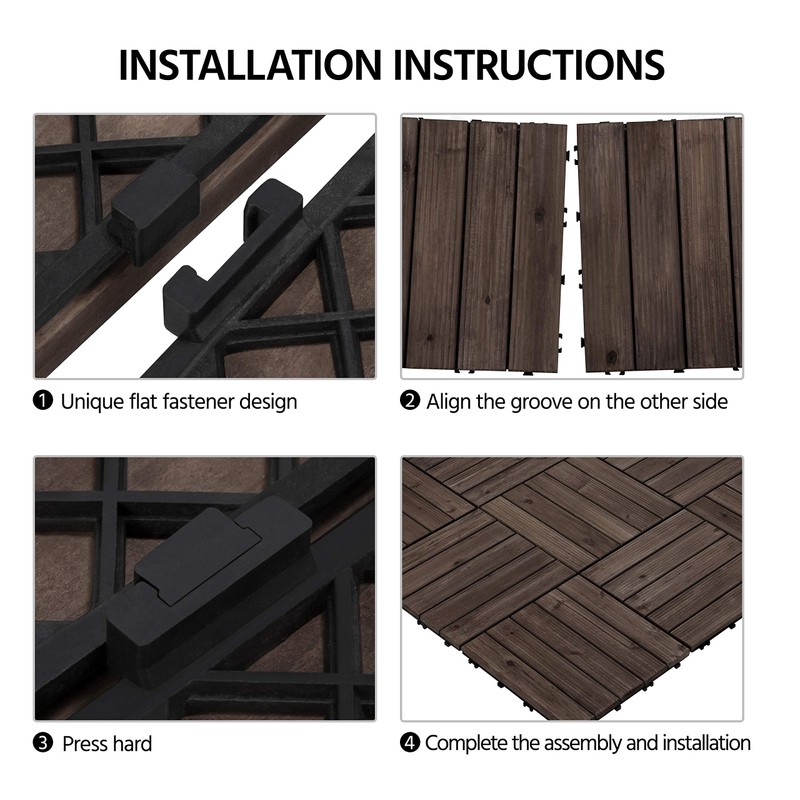 INSTALLATION INSTRUCTIONS

❶ Unique flat fastener design

❷ Align the groove on the other side

❸ Press hard

❹ Complete the assembly and installation