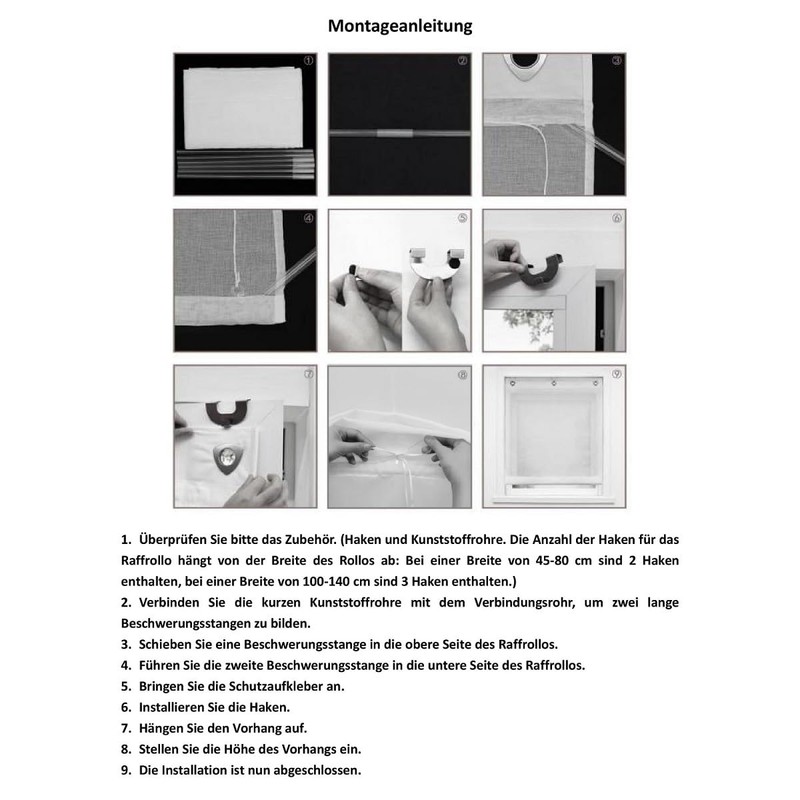 Montageanleitung

①

②

③

④

⑤

⑥

⑦

⑧

⑨

1. Überprüfen Sie bitte das Zubehör. (Haken und Kunststoffrohre. Die Anzahl der Haken für das Raffrollo hängt von der Breite des Rollos ab: Bei einer Breite von 45-80 cm sind 2 Haken enthalten, bei einer Breite von 100-140 cm sind 3 Haken enthalten.)
2. Verbinden Sie die kurzen Kunststoffrohre mit dem Verbindungsrohr, um zwei lange Beschwerungsstangen zu bilden.
3. Schieben Sie eine Beschwerungsstange in die obere Seite des Raffrollos.
4. Führen Sie die zweite Beschwerungsstange in die untere Seite des Raffrollos.
5. Bringen Sie die Schutzaufkleber an.
6. Installieren Sie die Haken.
7. Hängen Sie den Vorhang auf.
8. Stellen Sie die Höhe des Vorhangs ein.
9. Die Installation ist nun abgeschlossen.