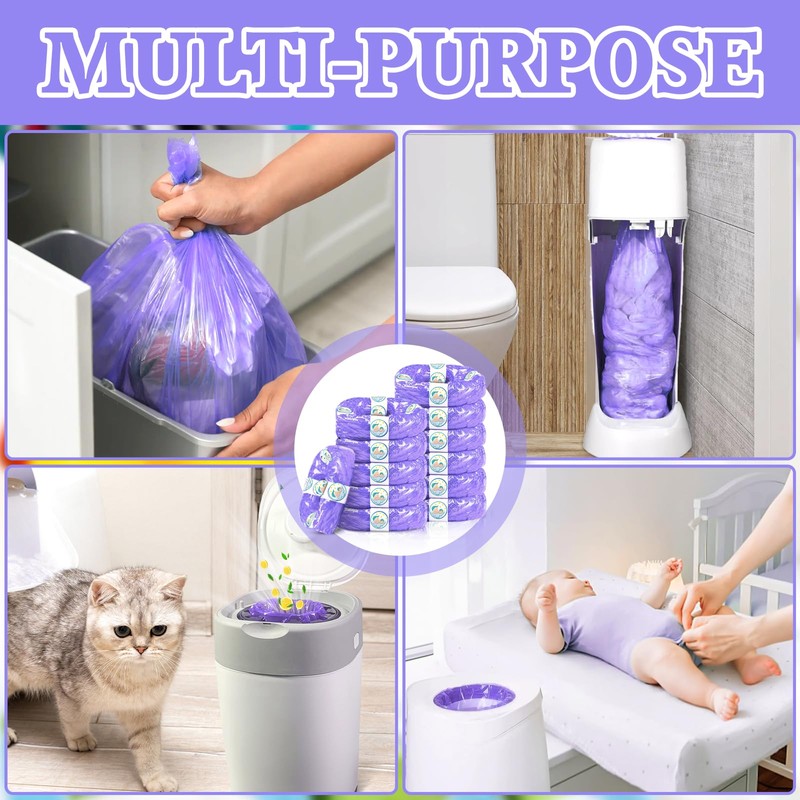 MULTI-PURPOSE