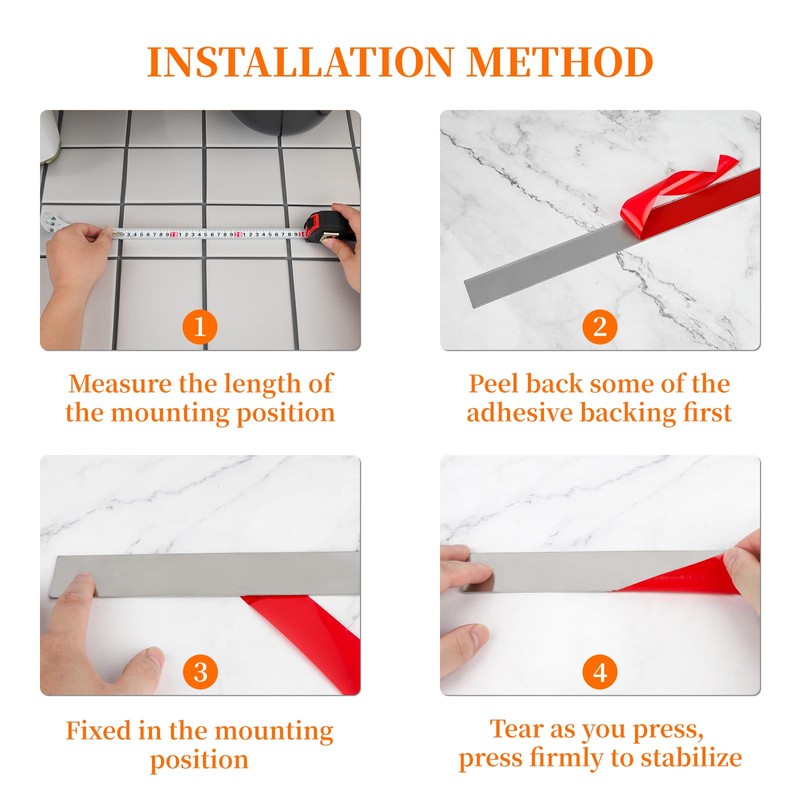 INSTALLATION METHOD

1

Measure the length of the mounting position

2

Peel back some of the adhesive backing first

3

Fixed in the mounting position

4

Tear as you press, press firmly to stabilize