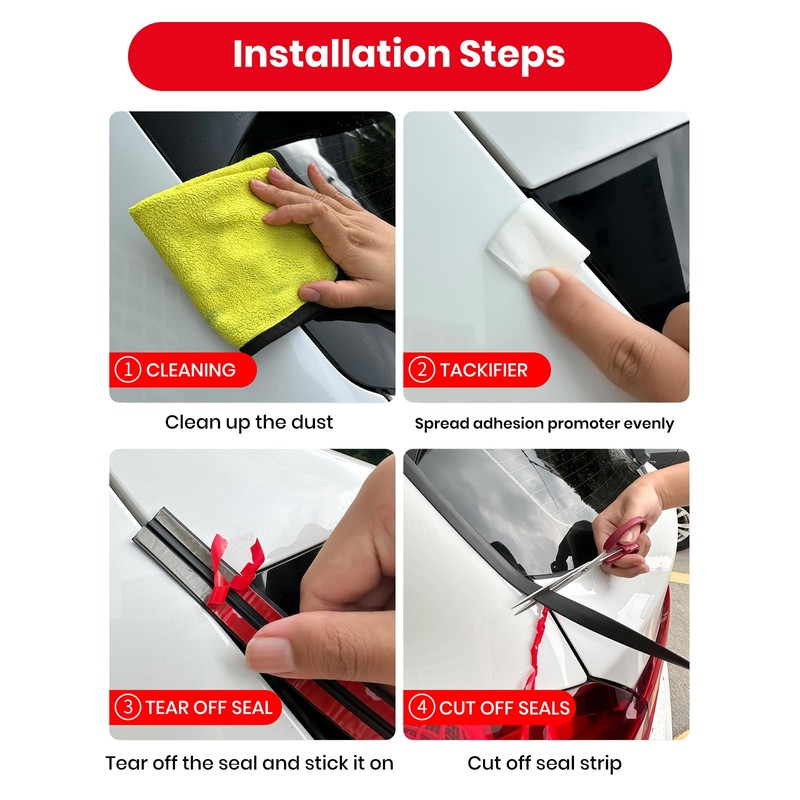 Installation Steps

① CLEANING

Clean up the dust

② TACKIFIER

Spread adhesion promoter evenly

③ TEAR OFF SEAL

Tear off the seal and stick it on

④ CUT OFF SEALS

Cut off seal strip