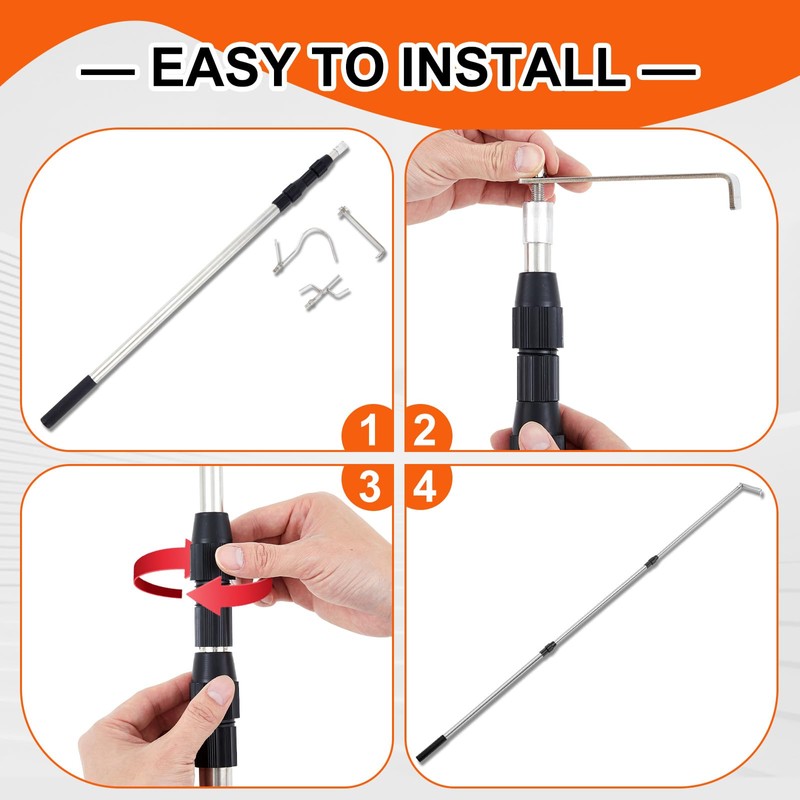 — EASY TO INSTALL —

1

2

3

4