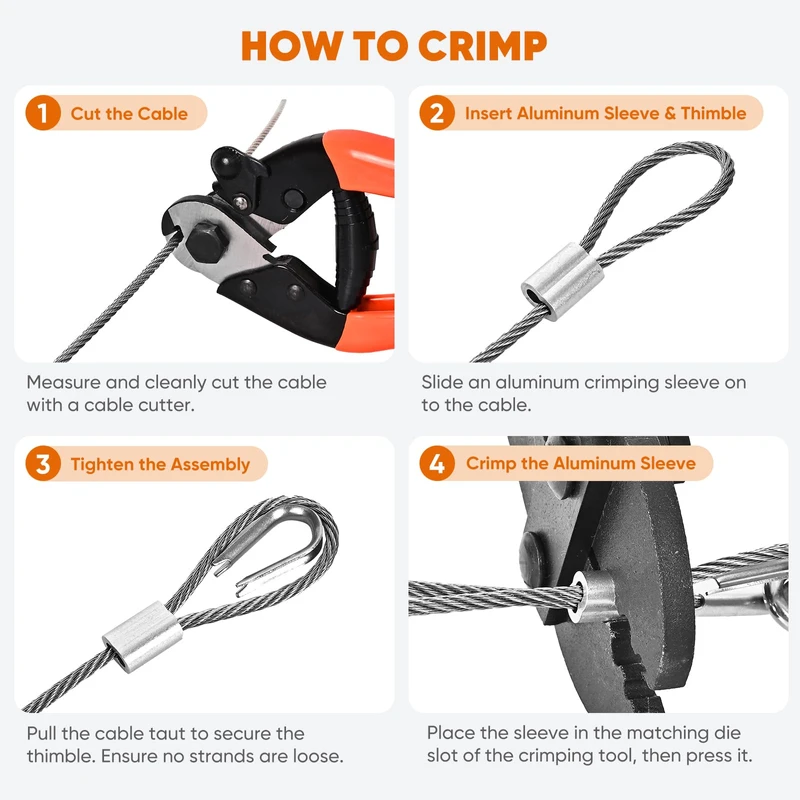 HOW TO CRIMP

1 Cut the Cable

Measure and cleanly cut the cable with a cable cutter.

2 Insert Aluminum Sleeve & Thimble

Slide an aluminum crimping sleeve on to the cable.

3 Tighten the Assembly

Pull the cable taut to secure the thimble. Ensure no strands are loose.

4 Crimp the Aluminum Sleeve

Place the sleeve in the matching die slot of the crimping tool, then press it.