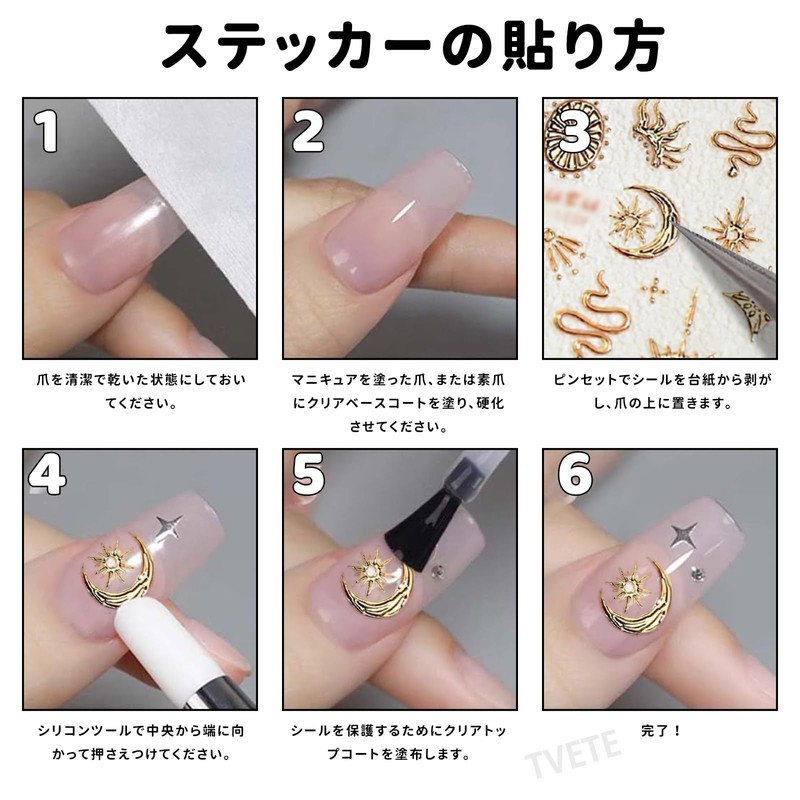 ステッカーの貼り方

1

爪を清潔で乾いた状態にしておいてください。

2

マニキュアを塗った爪、または素爪にクリアベースコートを塗り、硬化させてください。

3

ピンセットでシールを台紙から剥がし、爪の上に置きます。

4

シリコンツールで中央から端に向かって押さえつけてください。

5

シールを保護するためにクリアトップコートを塗布します。

6

完了！

TVETE