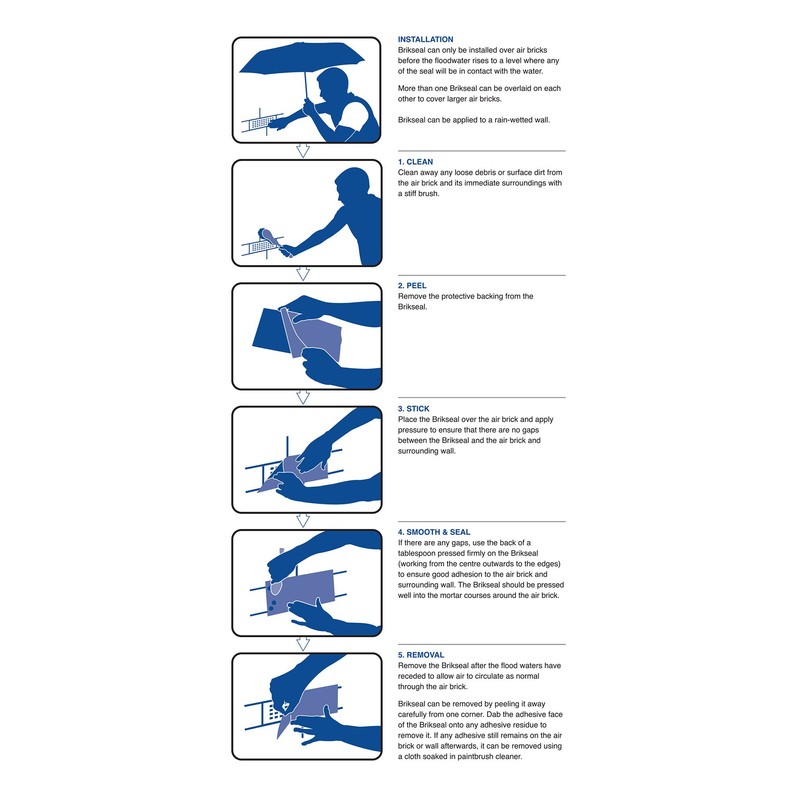 INSTALLATION
Brikseal can only be installed over air bricks before the floodwater rises to a level where any of the seal will be in contact with the water.

More than one Brikseal can be overlaid on each other to cover larger air bricks.

Brikseal can be applied to a rain-wetted wall.

1. CLEAN
Clean away any loose debris or surface dirt from the air brick and its immediate surroundings with a stiff brush.

2. PEEL
Remove the protective backing from the Brikseal.

3. STICK
Place the Brikseal over the air brick and apply pressure to ensure that there are no gaps between the Brikseal and the air brick and surrounding wall.

4. SMOOTH & SEAL
If there are any gaps, use the back of a tablespoon pressed firmly on the Brikseal (working from the centre outwards to the edges) to ensure good adhesion to the air brick and surrounding wall. The Brikseal should be pressed well into the mortar courses around the air brick.

5. REMOVAL
Remove the Brikseal after the flood waters have receded to allow air to circulate as normal through the air brick.

Brikseal can be removed by peeling it away carefully from one corner. Dab the adhesive face of the Brikseal onto any adhesive residue to remove it. If any adhesive still remains on the air brick or wall afterwards, it can be removed using a cloth soaked in paintbrush cleaner.