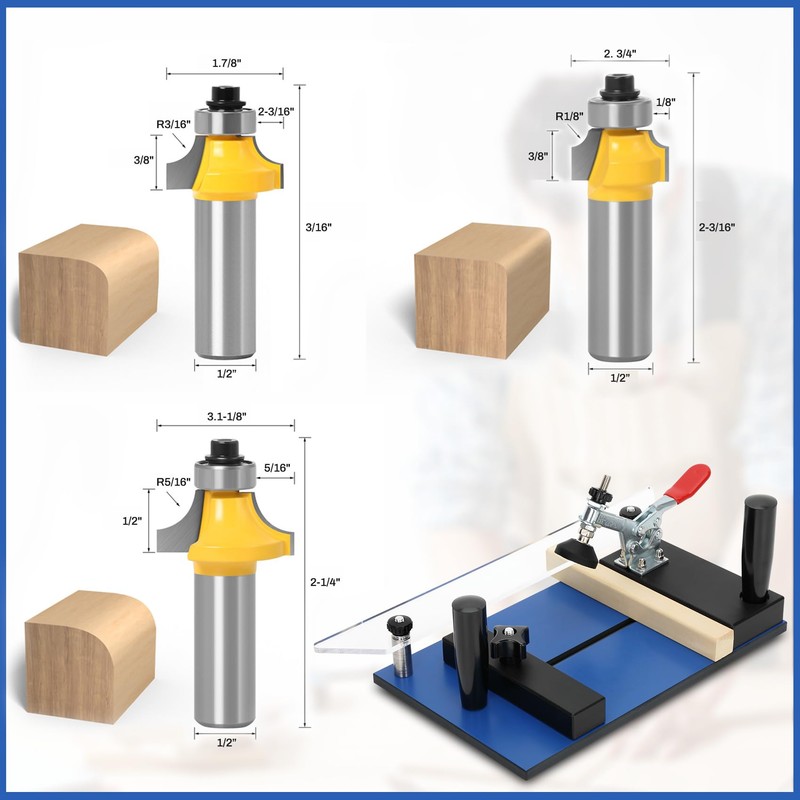 1.7/8"
2-3/16"
R3/16"
3/8"
3/16"
1/2"

2. 3/4"
1/8"
R1/8"
3/8"
2-3/16"
1/2"

3.1-1/8"
5/16"
R5/16"
1/2"
2-1/4"
1/2"