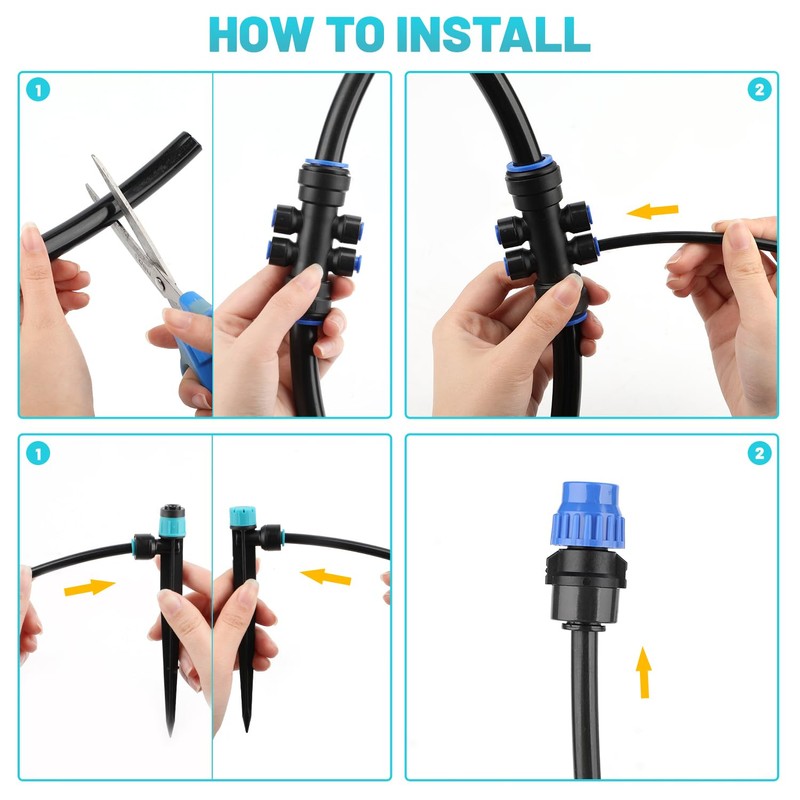 HOW TO INSTALL

1

2

1

2