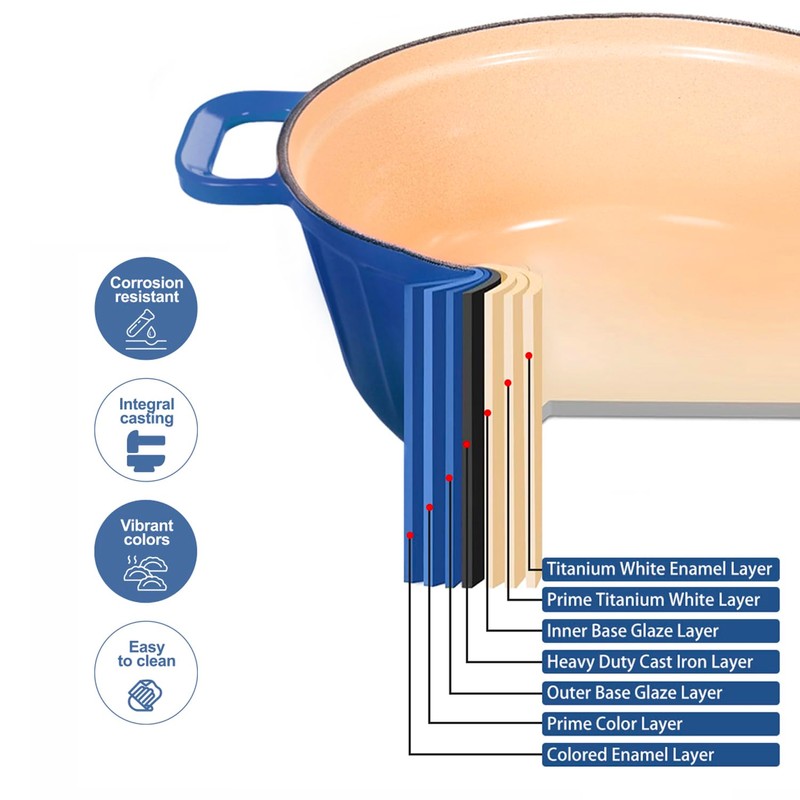 Corrosion resistant

Integral casting

Vibrant colors

Easy to clean

Titanium White Enamel Layer
Prime Titanium White Layer
Inner Base Glaze Layer
Heavy Duty Cast Iron Layer
Outer Base Glaze Layer
Prime Color Layer
Colored Enamel Layer